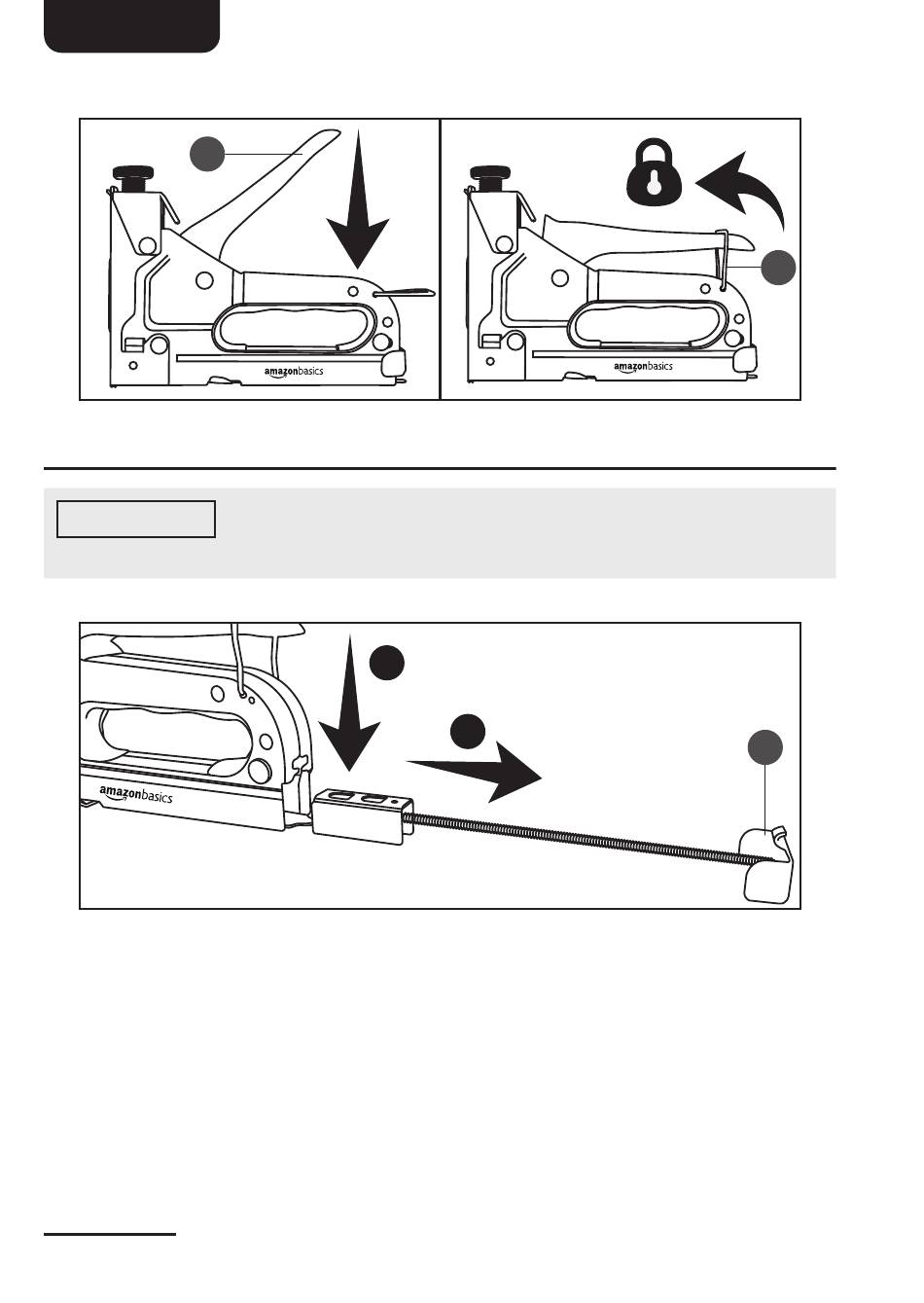 amazonbasics

amazonbasics

amazonbasics