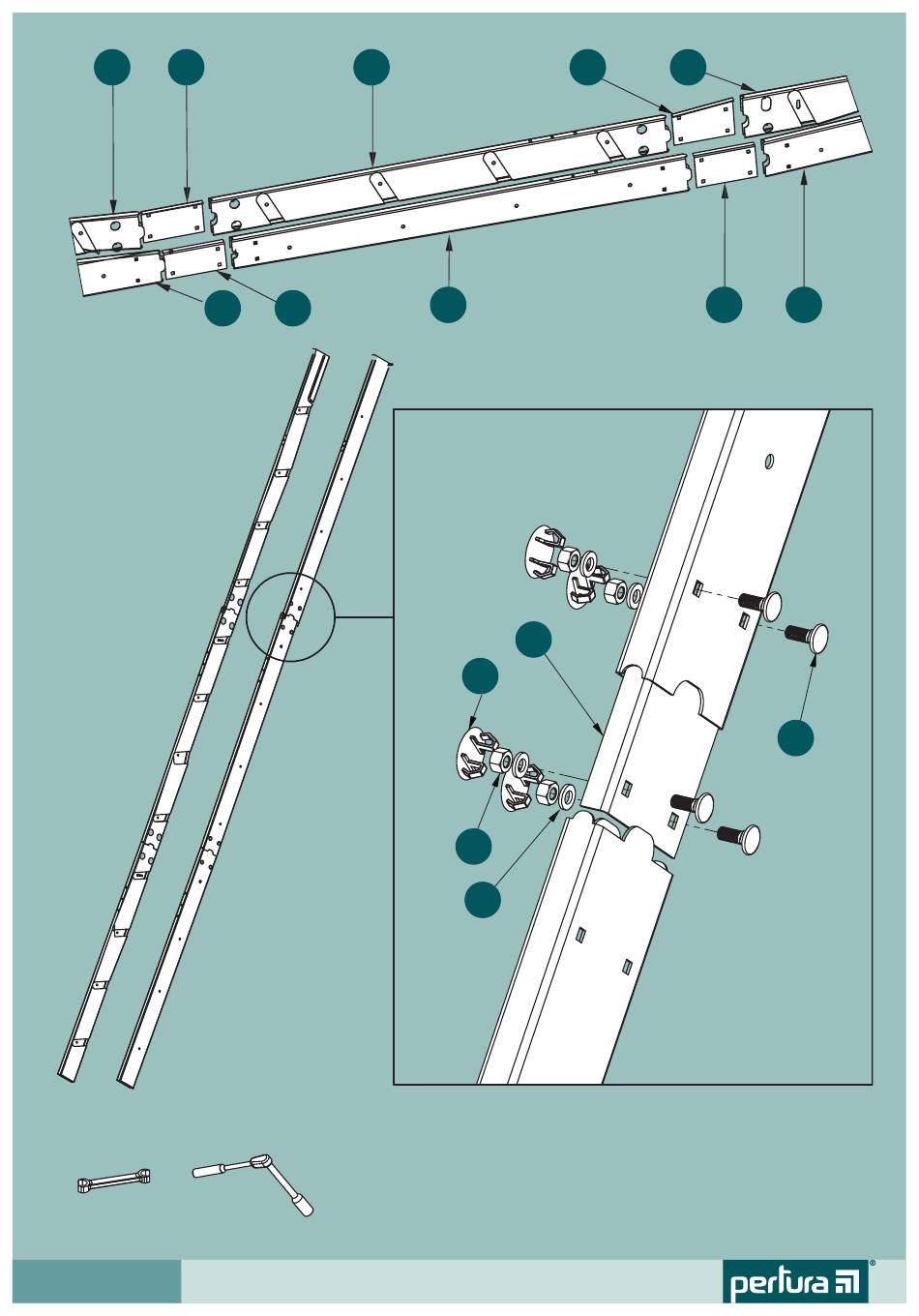 pertura®