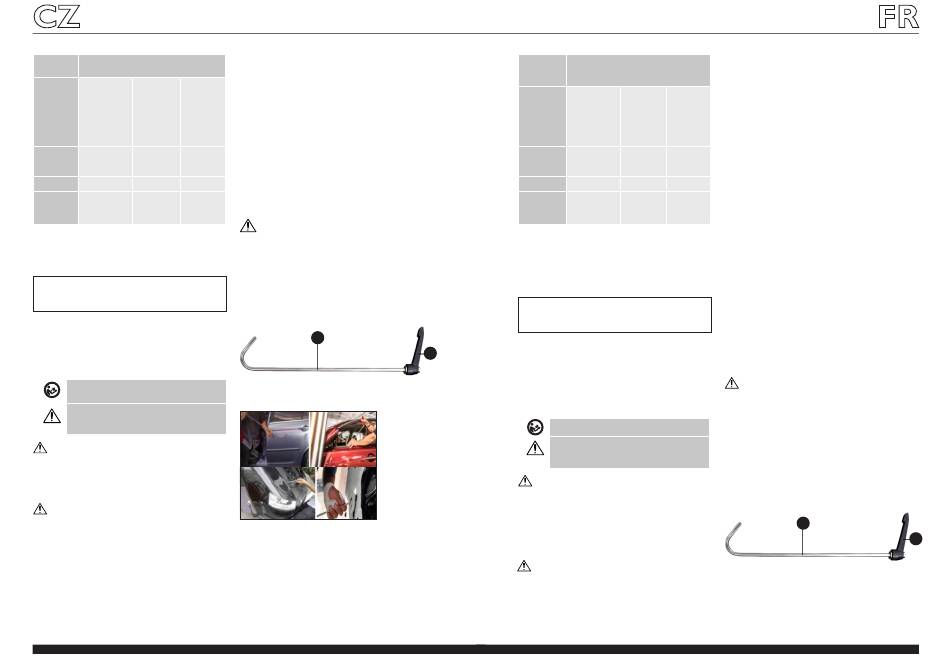 CZ

FR