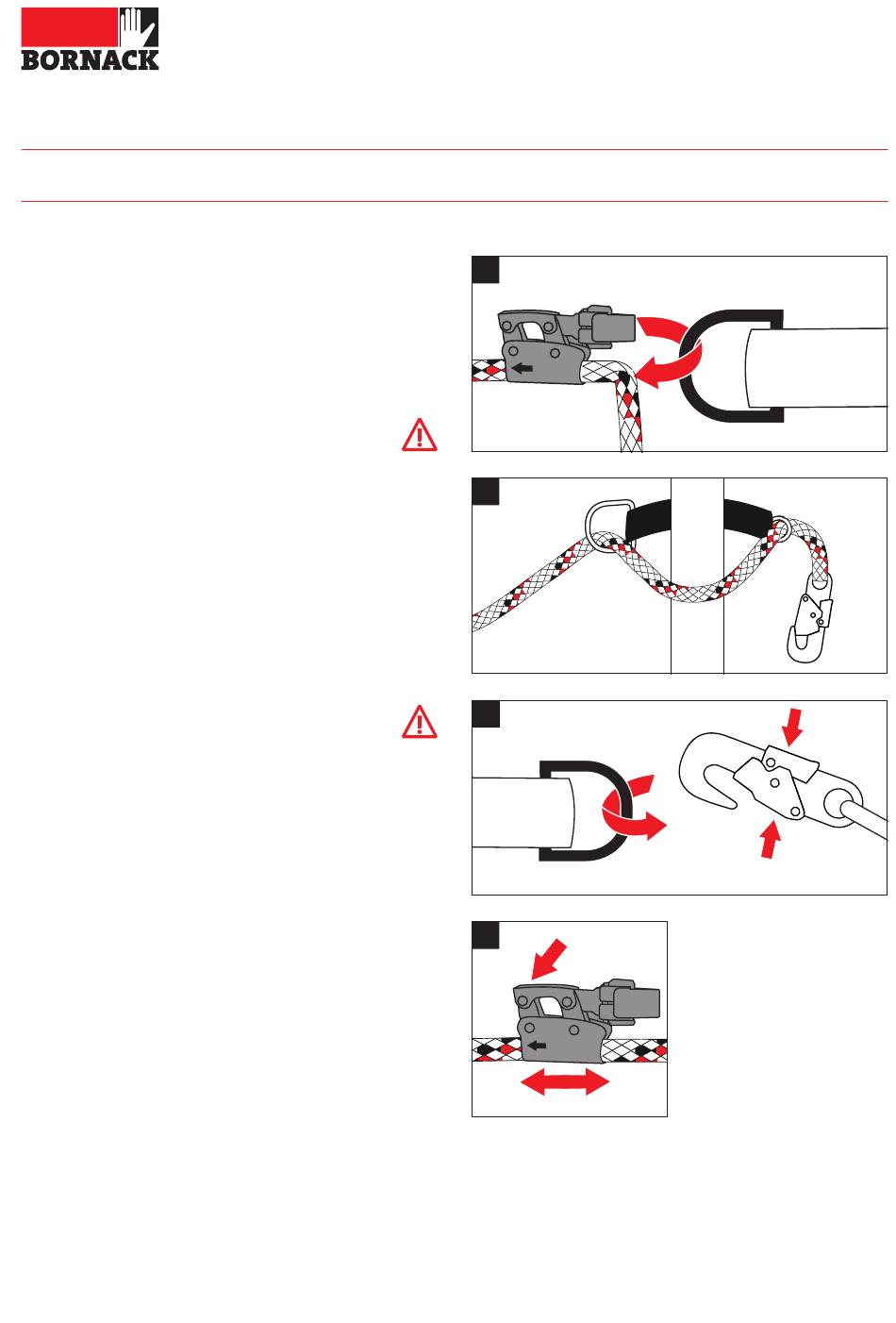 BORNACK