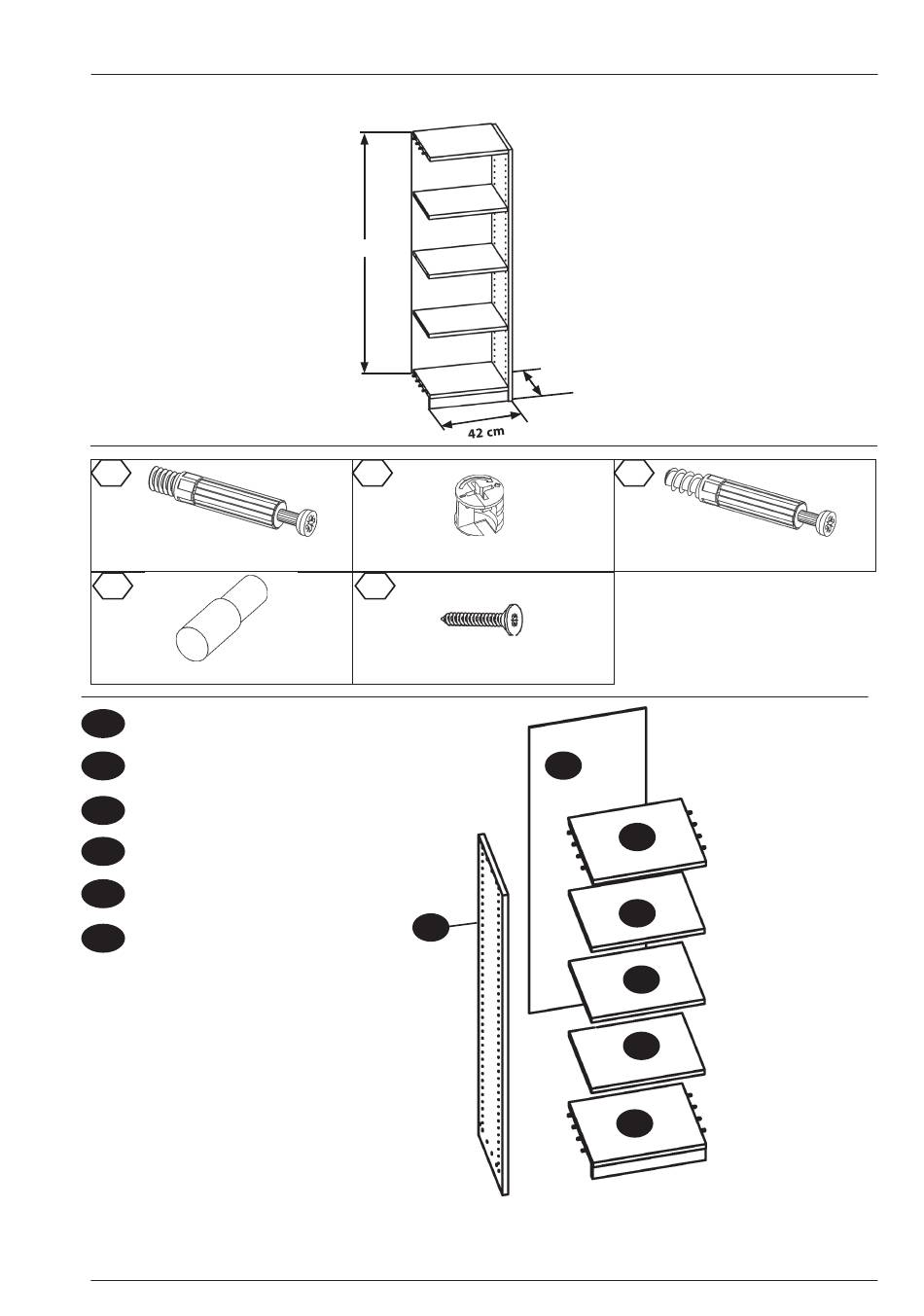 42 cm