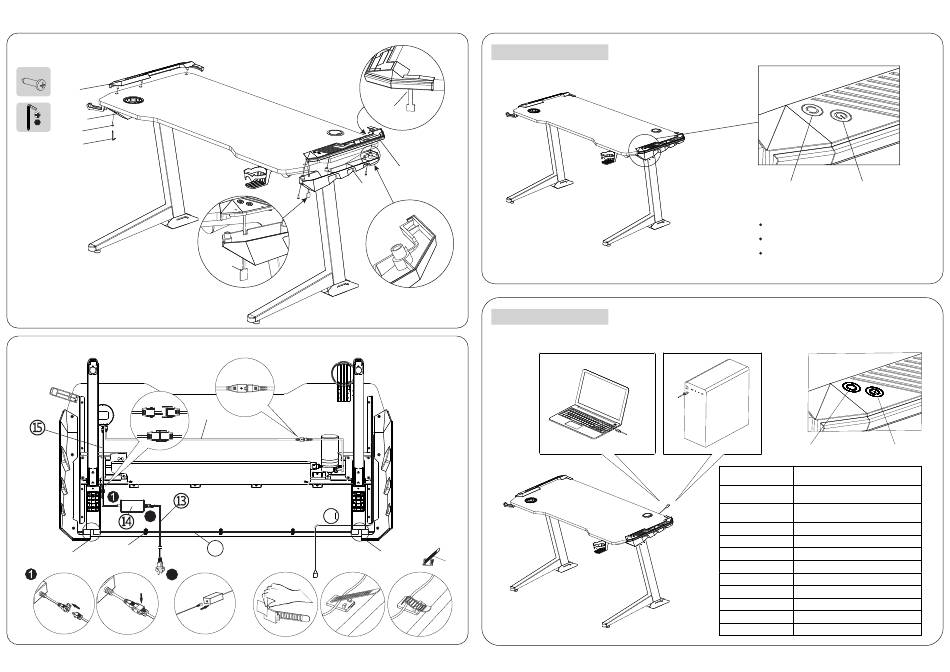 15
1
14
13
1