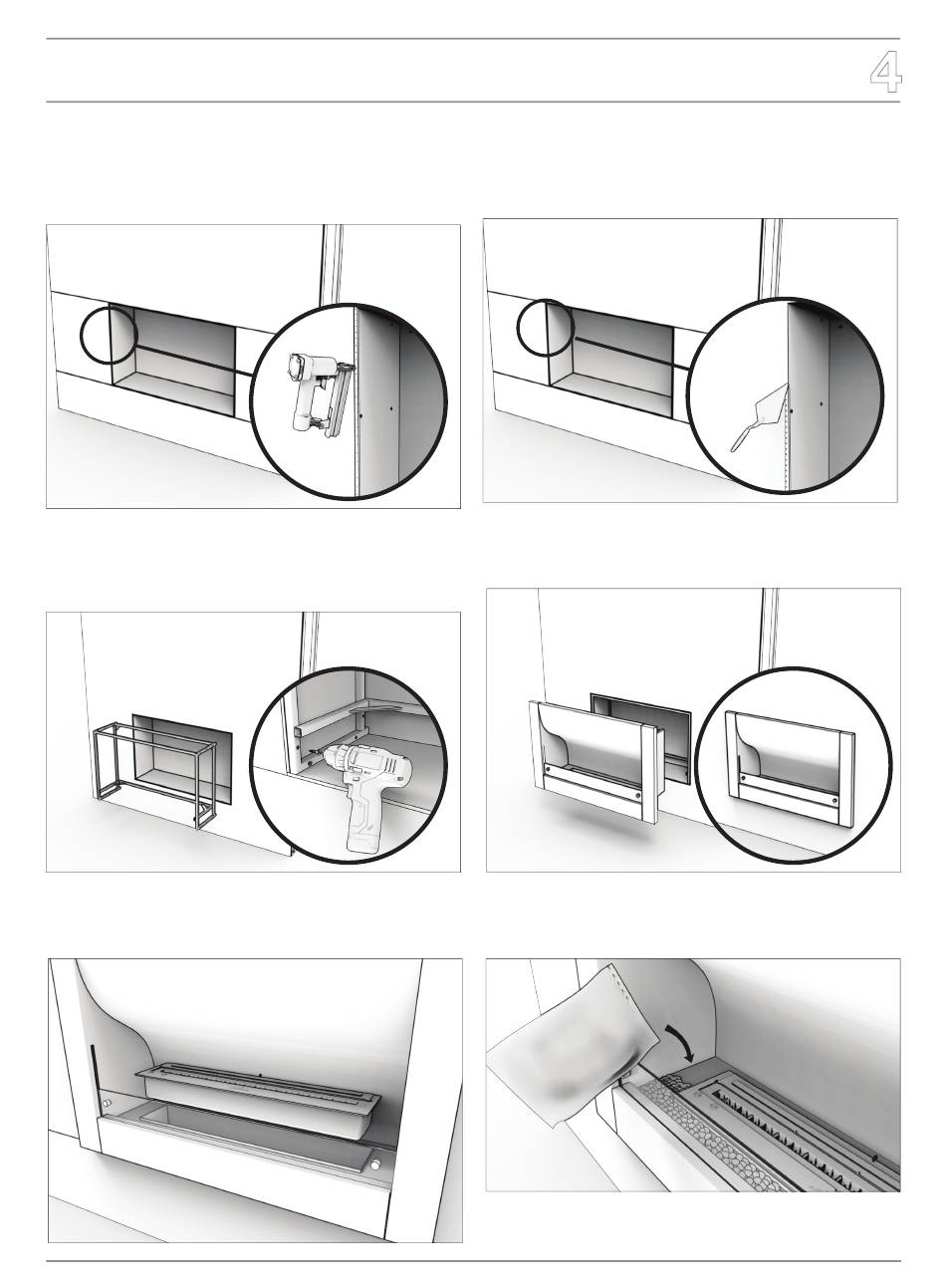 4