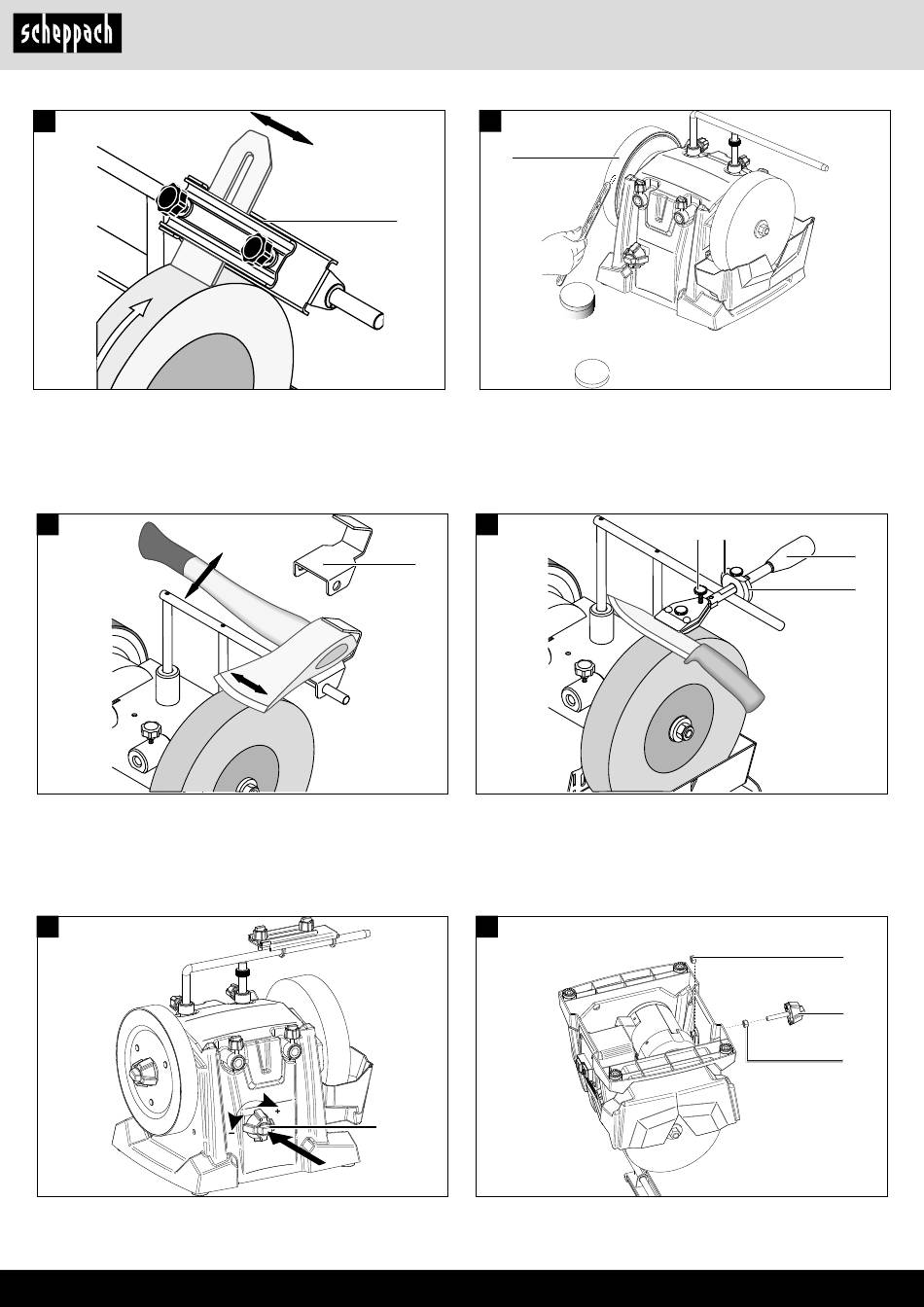 scheppach

+

-