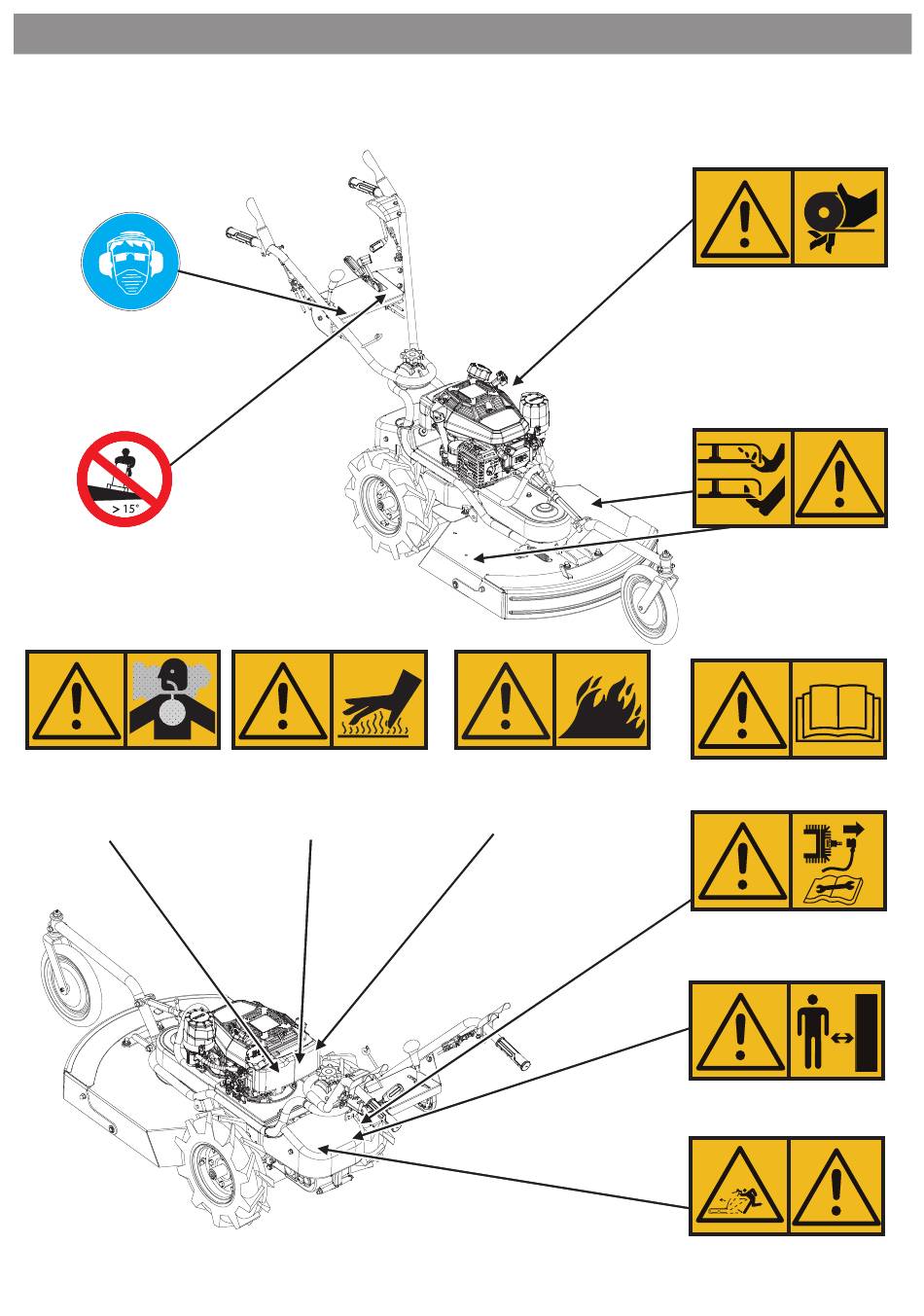 > 15°