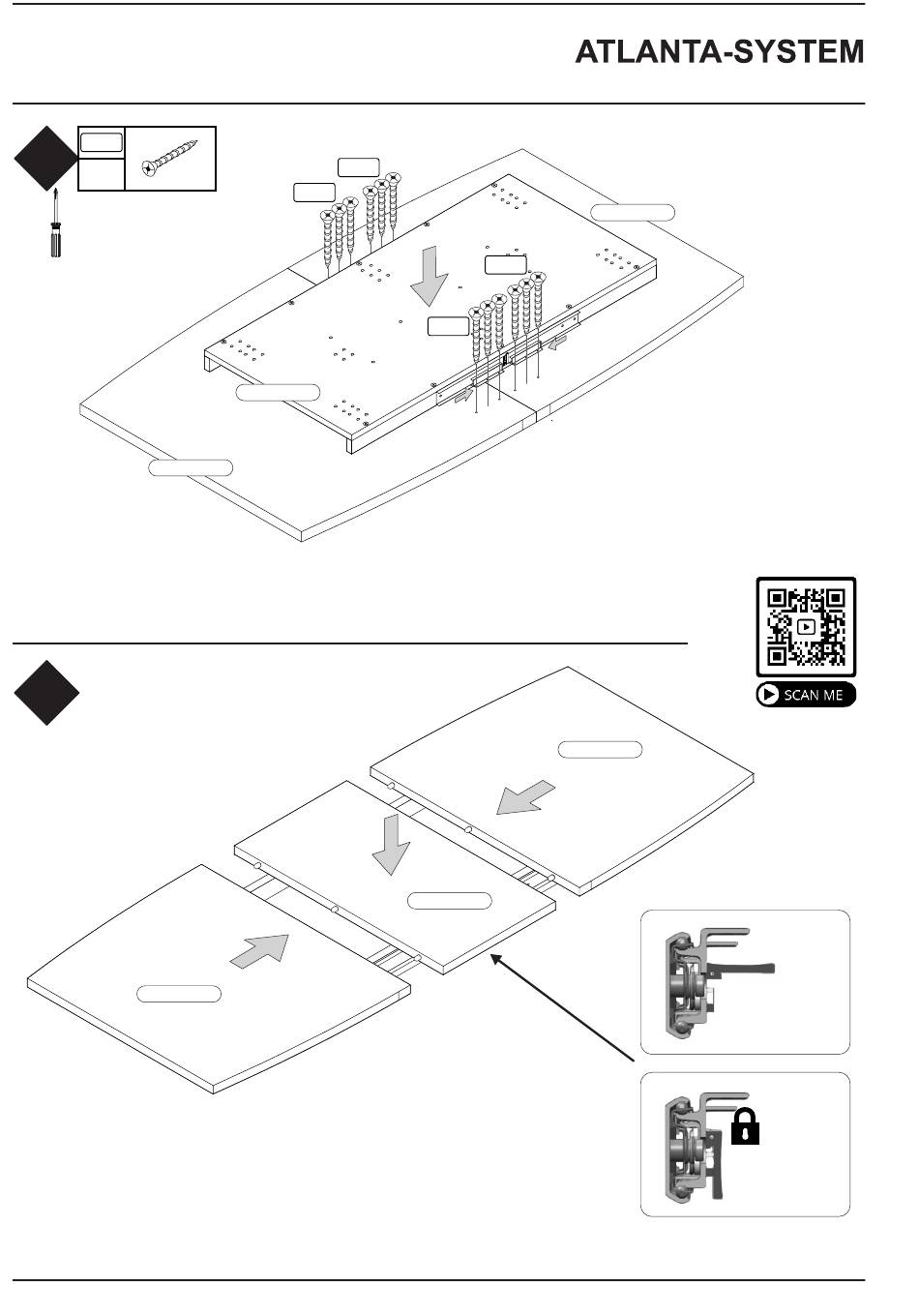 ATLANTA-SYSTEM

SCAN ME