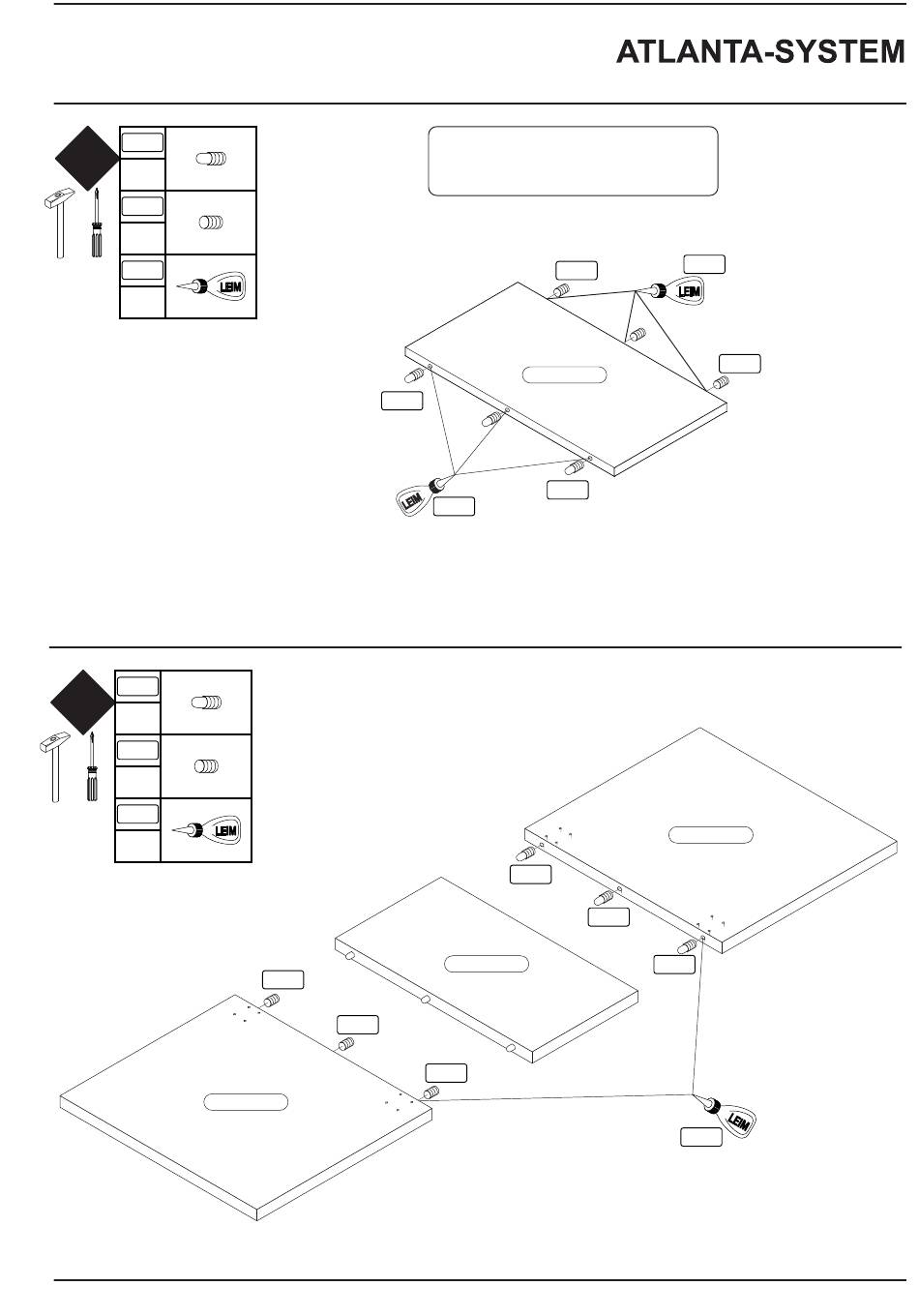 ATLANTA-SYSTEM

LEIM

LEIM

LEIM

LEIM

LEIM