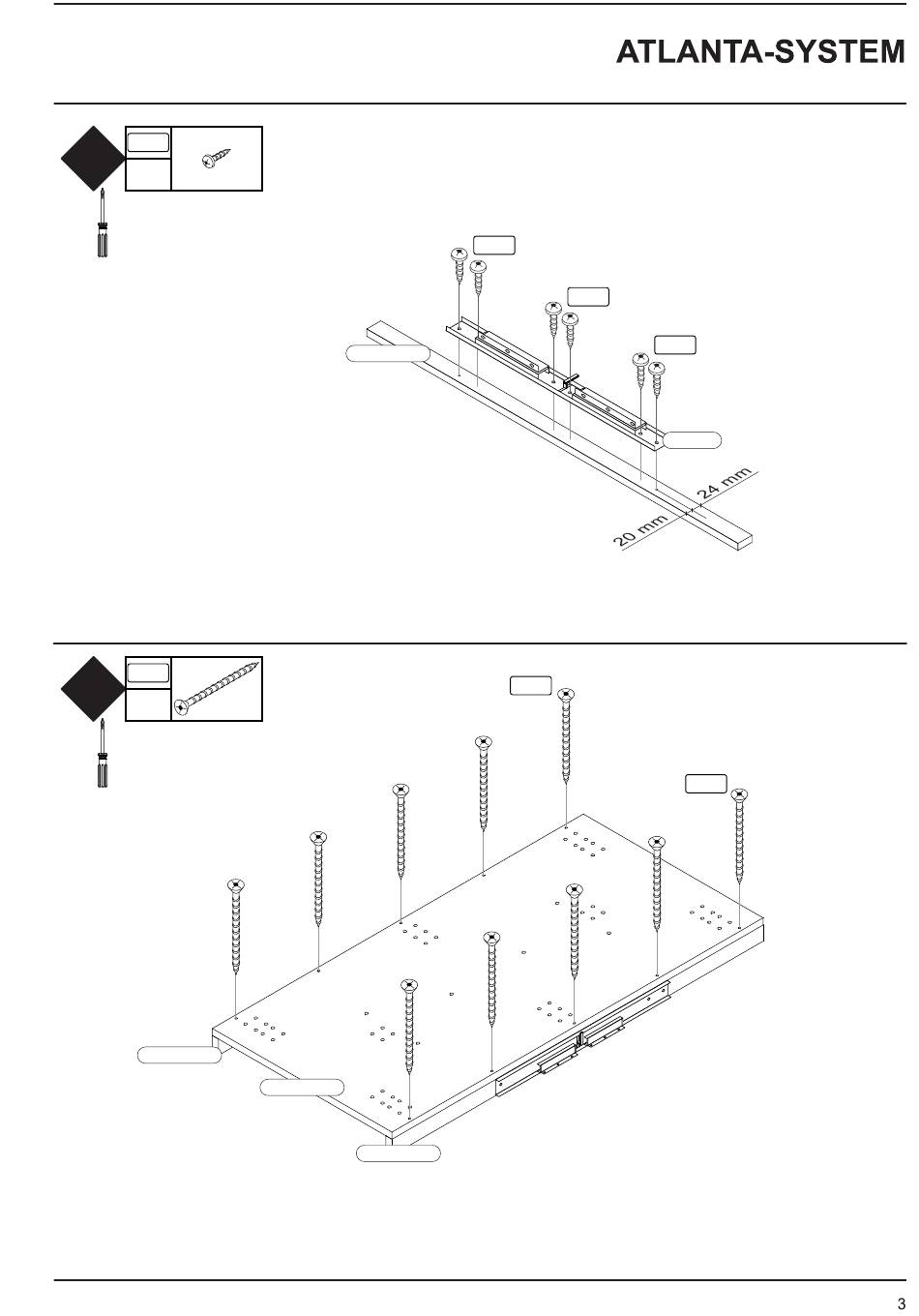 ATLANTA-SYSTEM

24 mm
20 mm

3