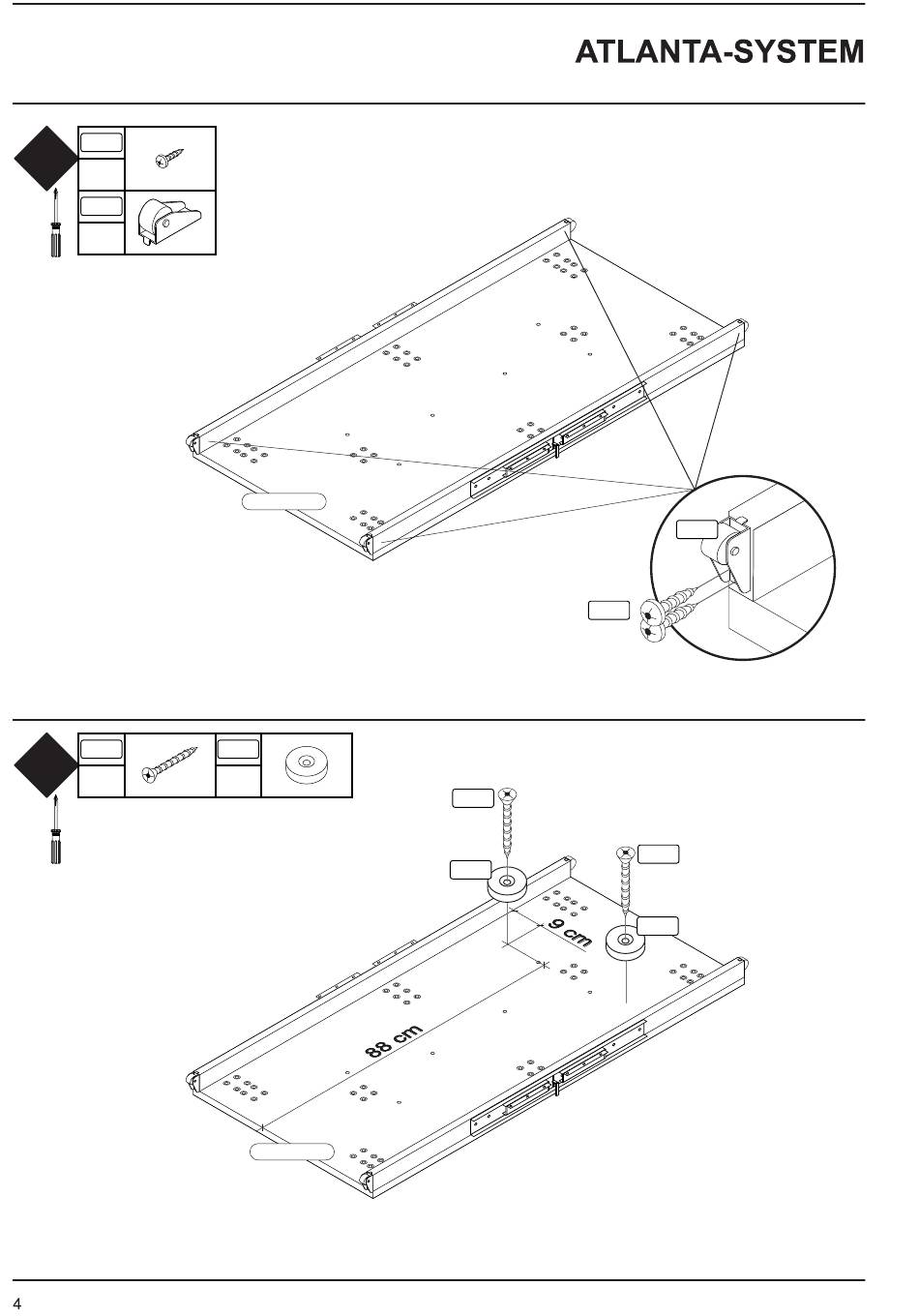 ATLANTA-SYSTEM

9 cm

88 cm

4