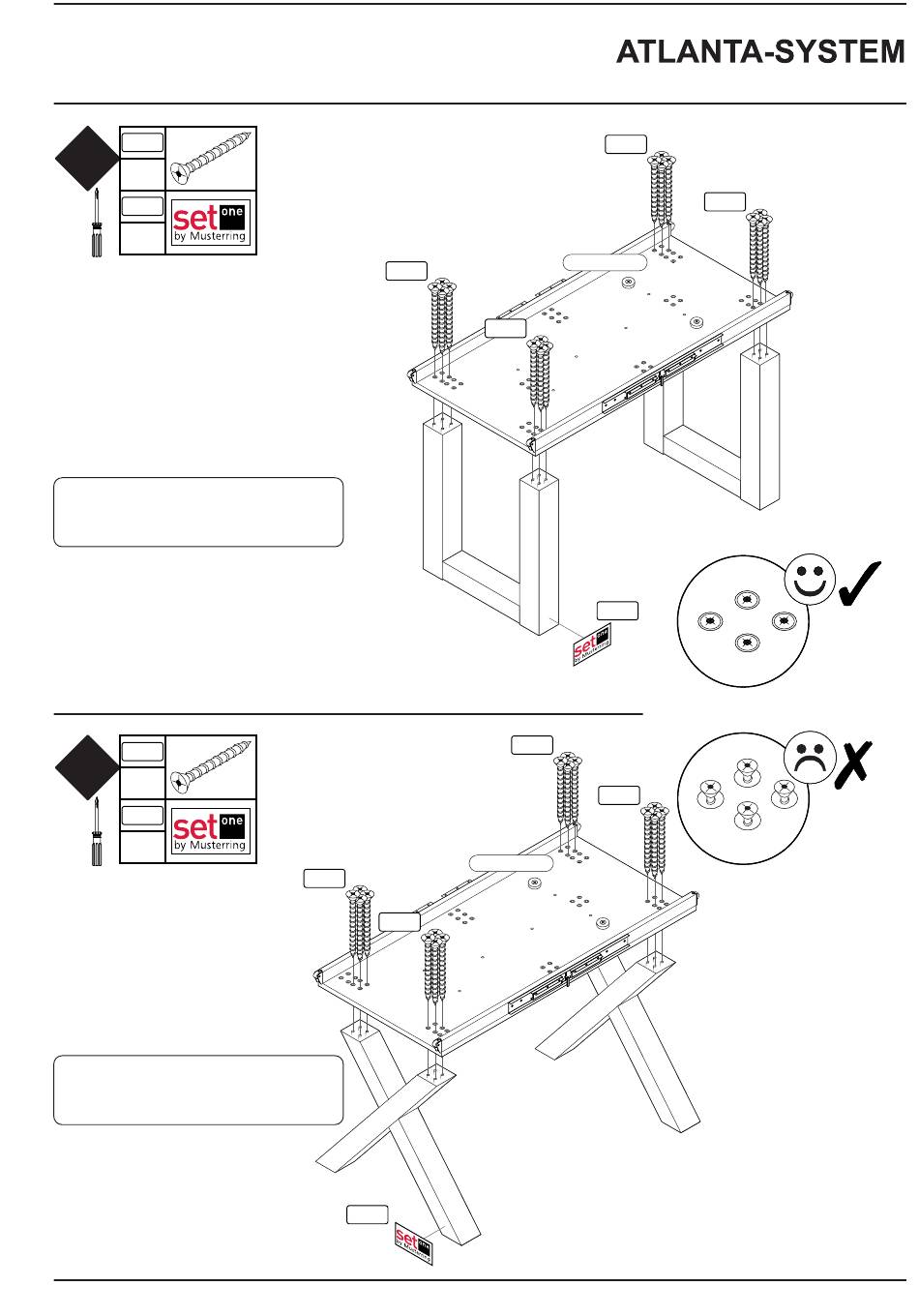 ATLANTA-SYSTEM

set one
by Musterring

set one
by Musterring

set one
by Musterring

set one
by Musterring