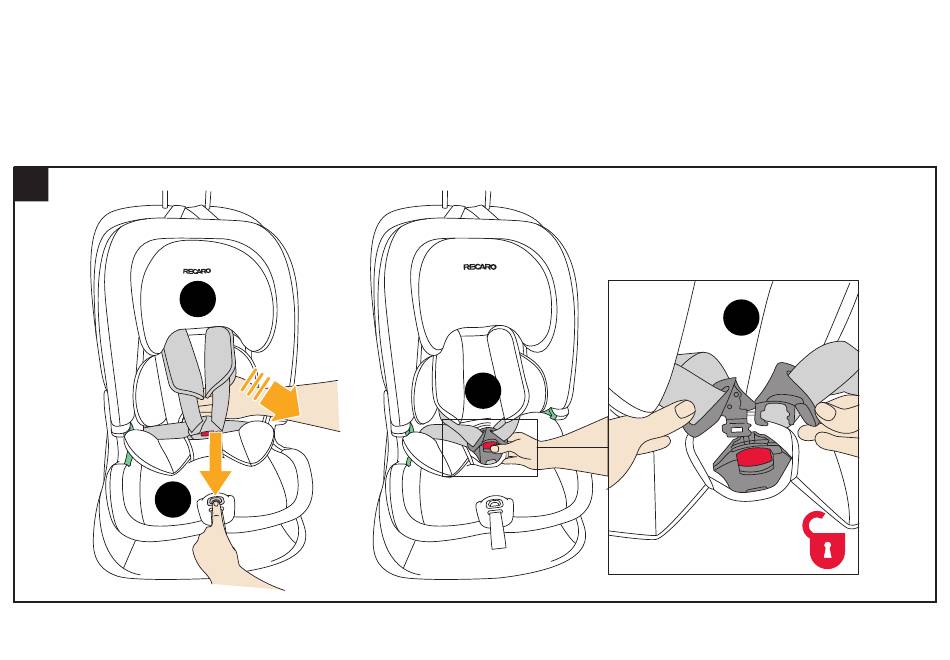 RECARO

RECARO