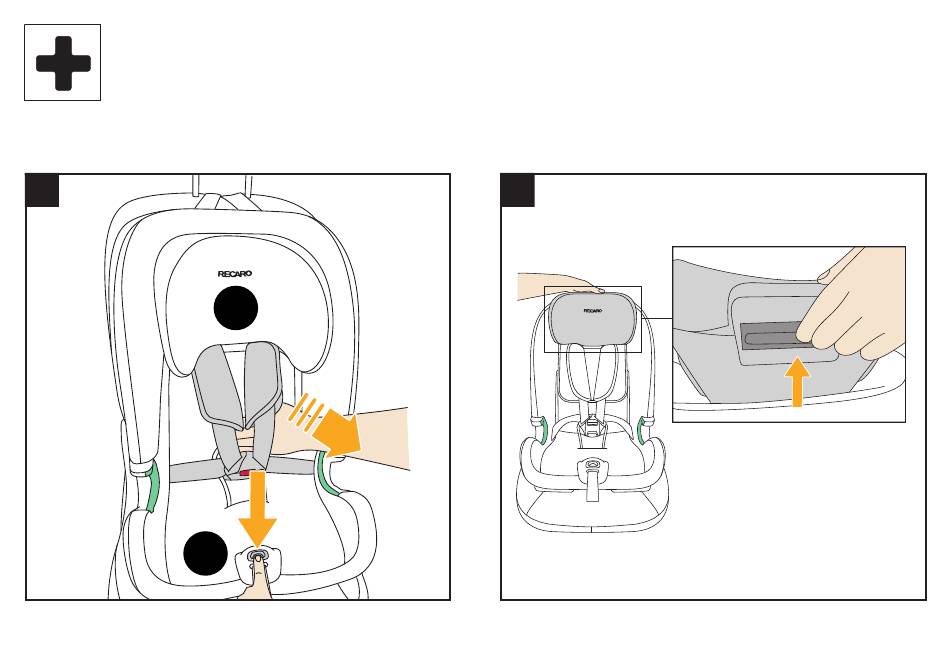 RECARO

RECARO