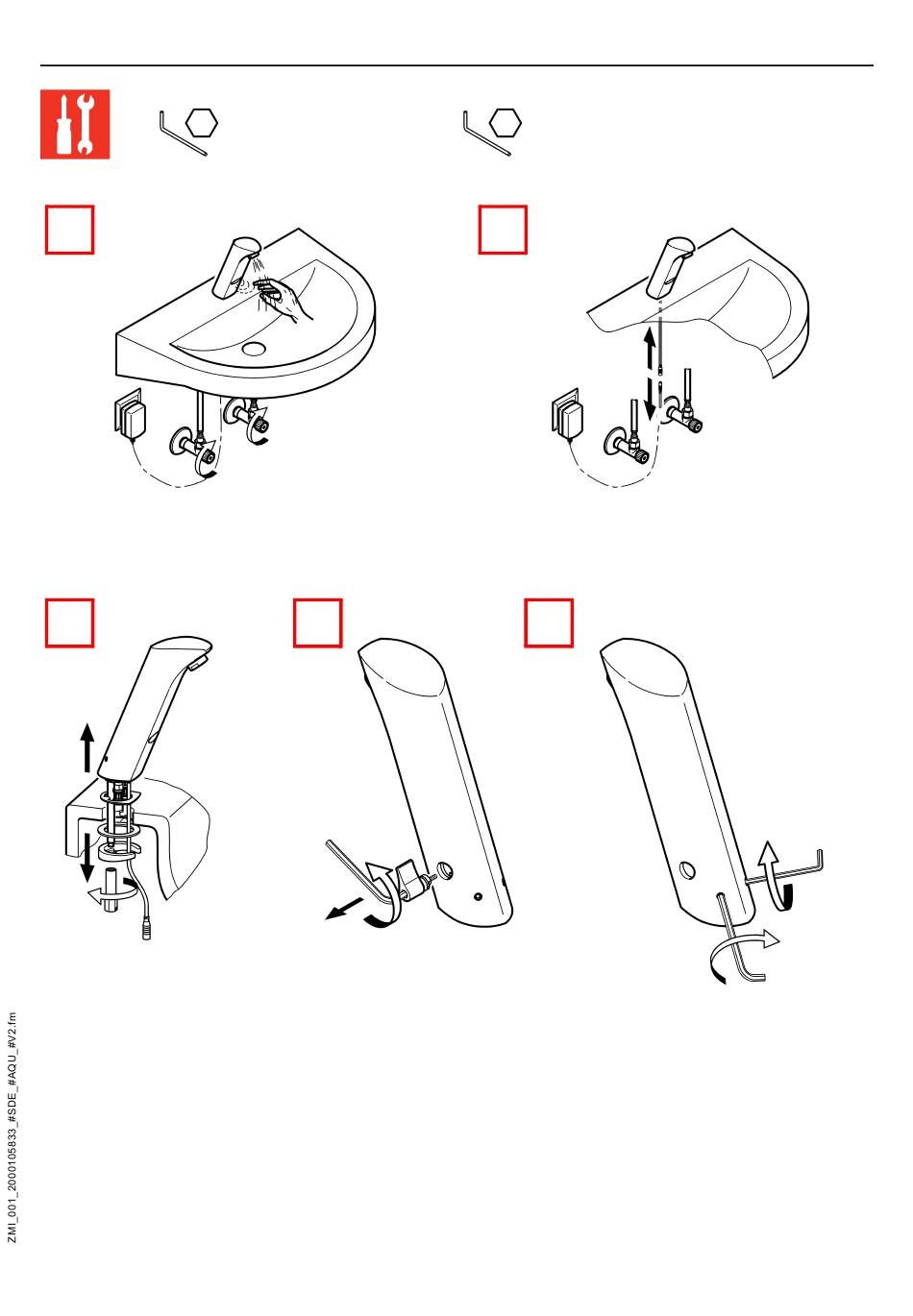 ZMI_001_2000105833_#SDE_#AQU_#V2.fm