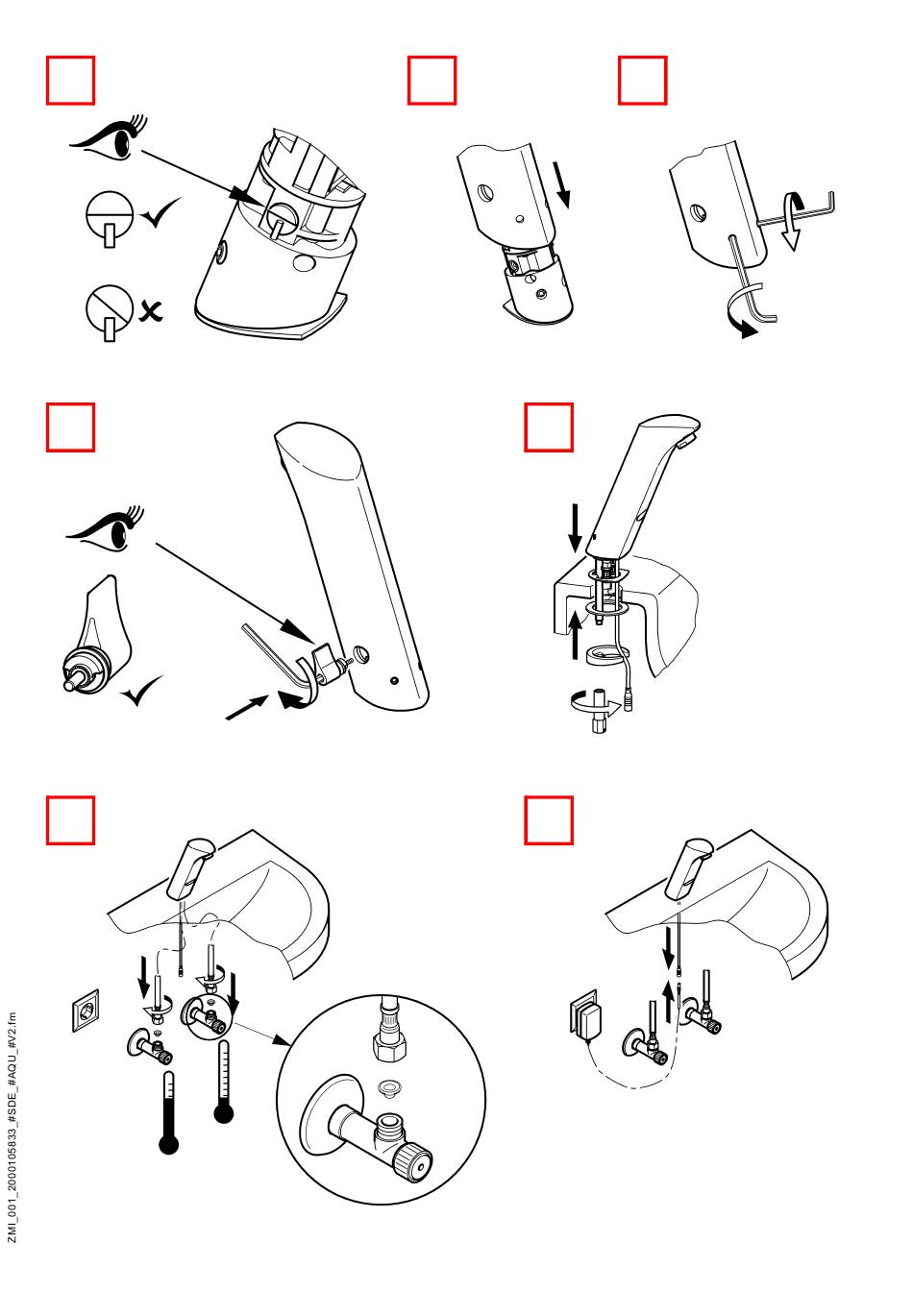 ZMI_001_2000105833_#SDE_#AQU_#V2.fm