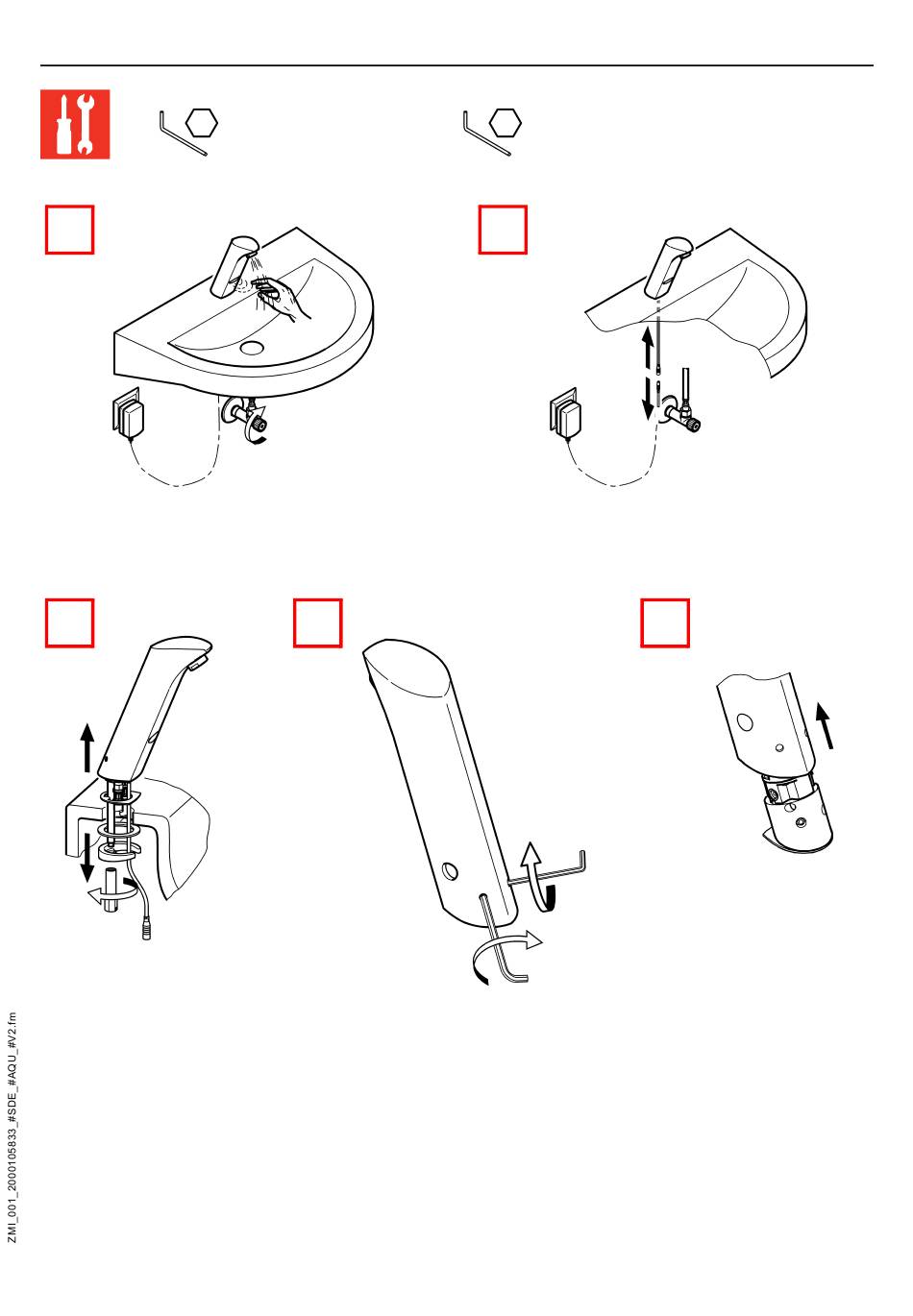 ZMI_001_2000105833_#SDE_#AQU_#V2.fm