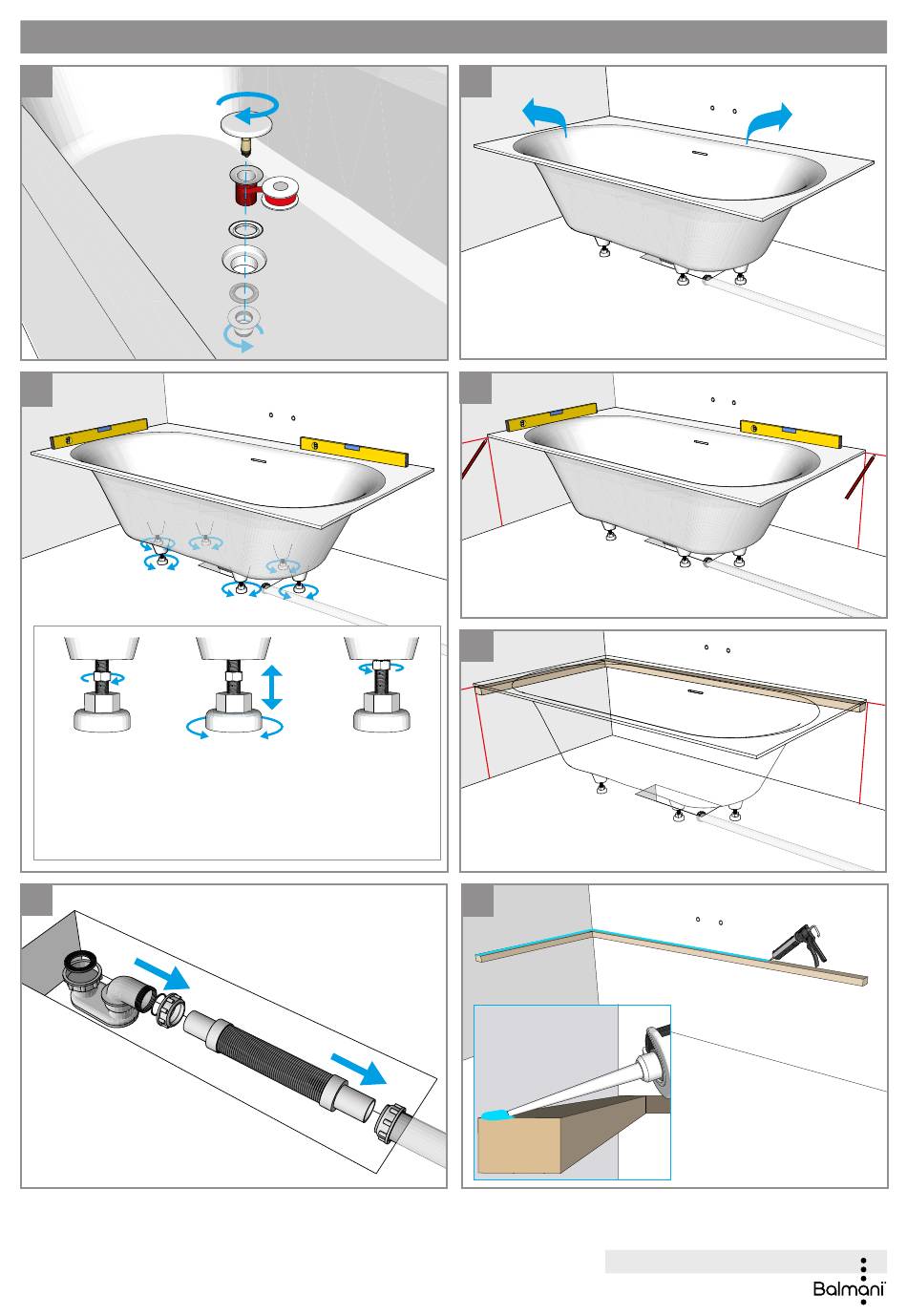 Balmani