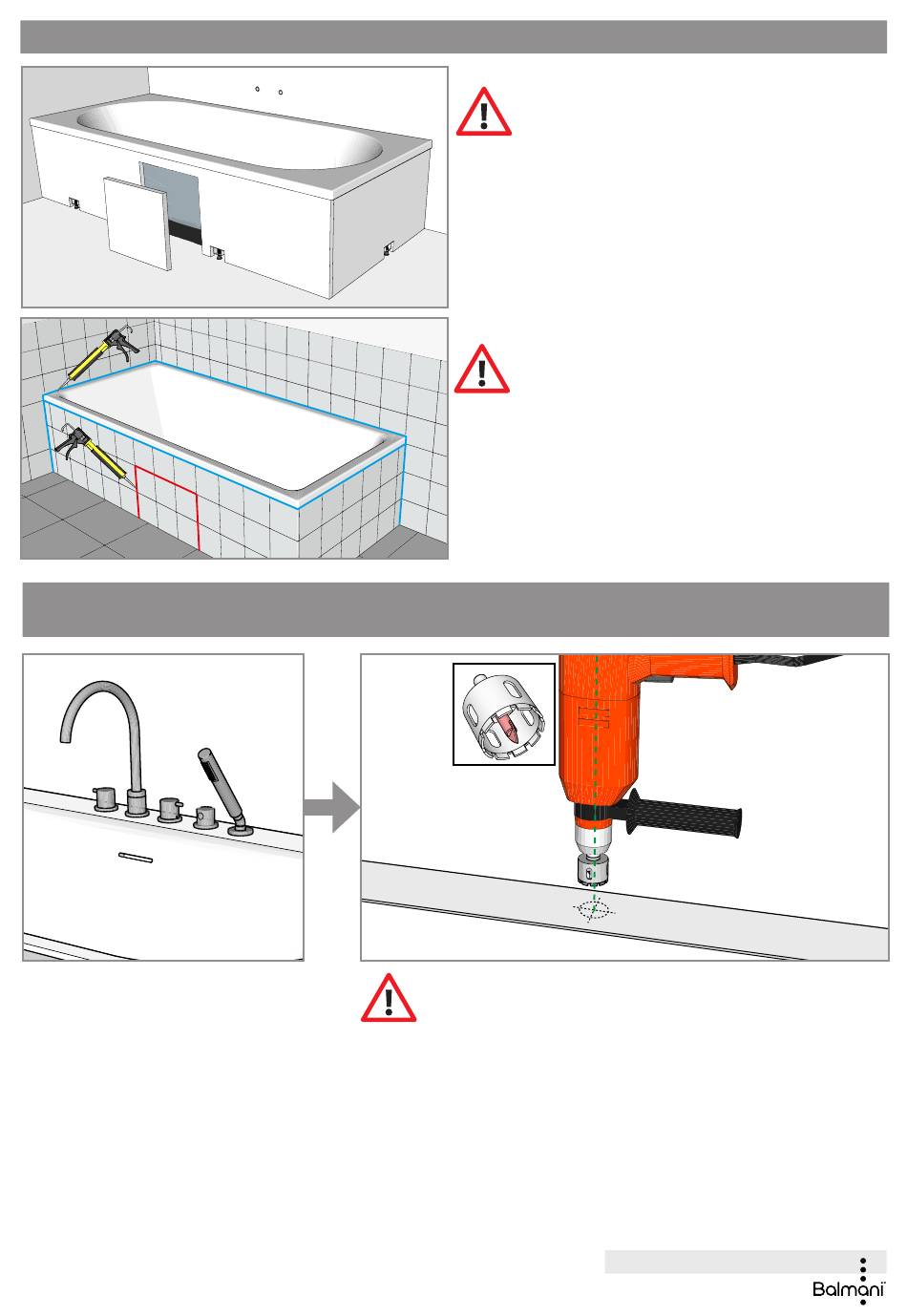 Balmani