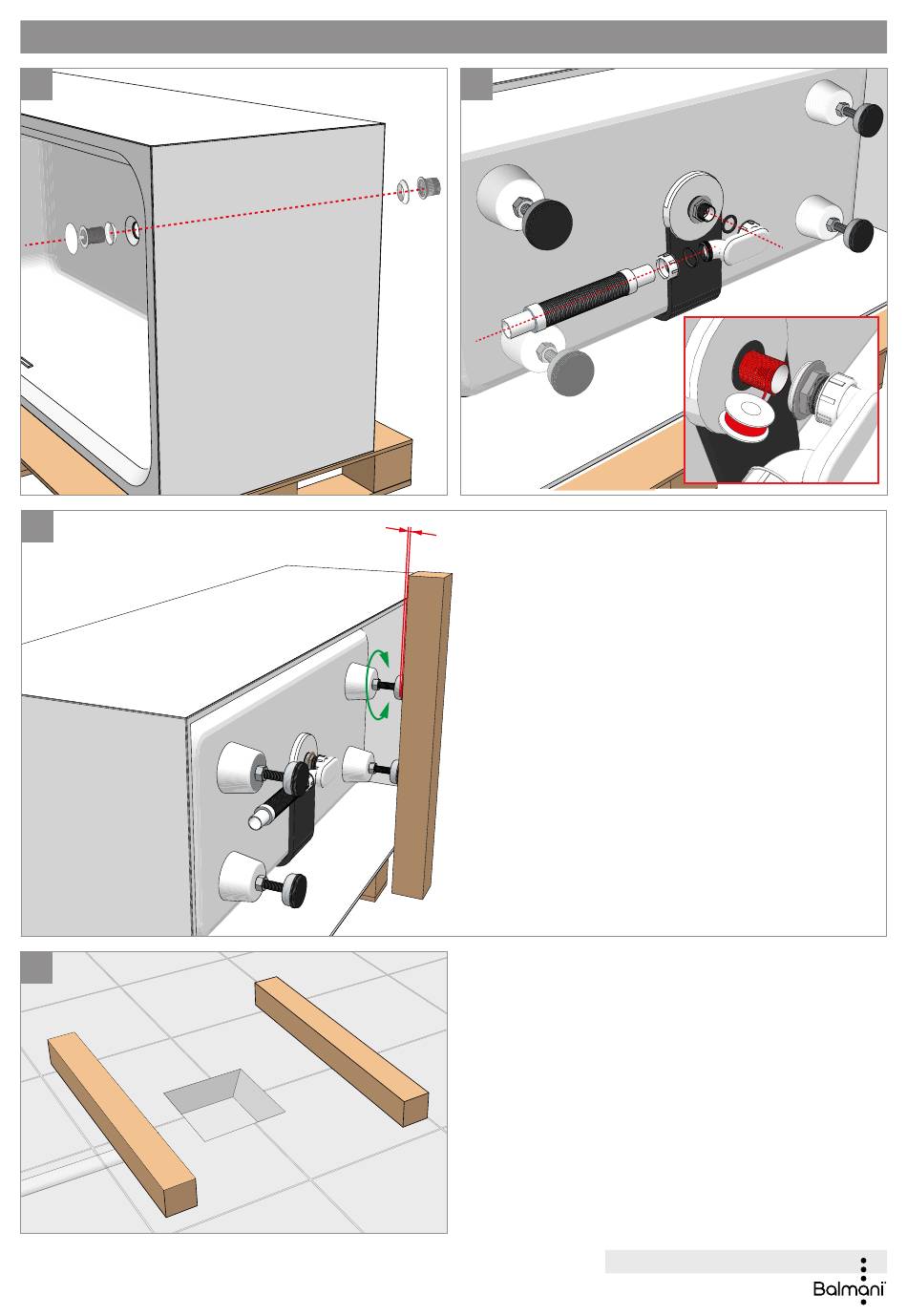 Balmani