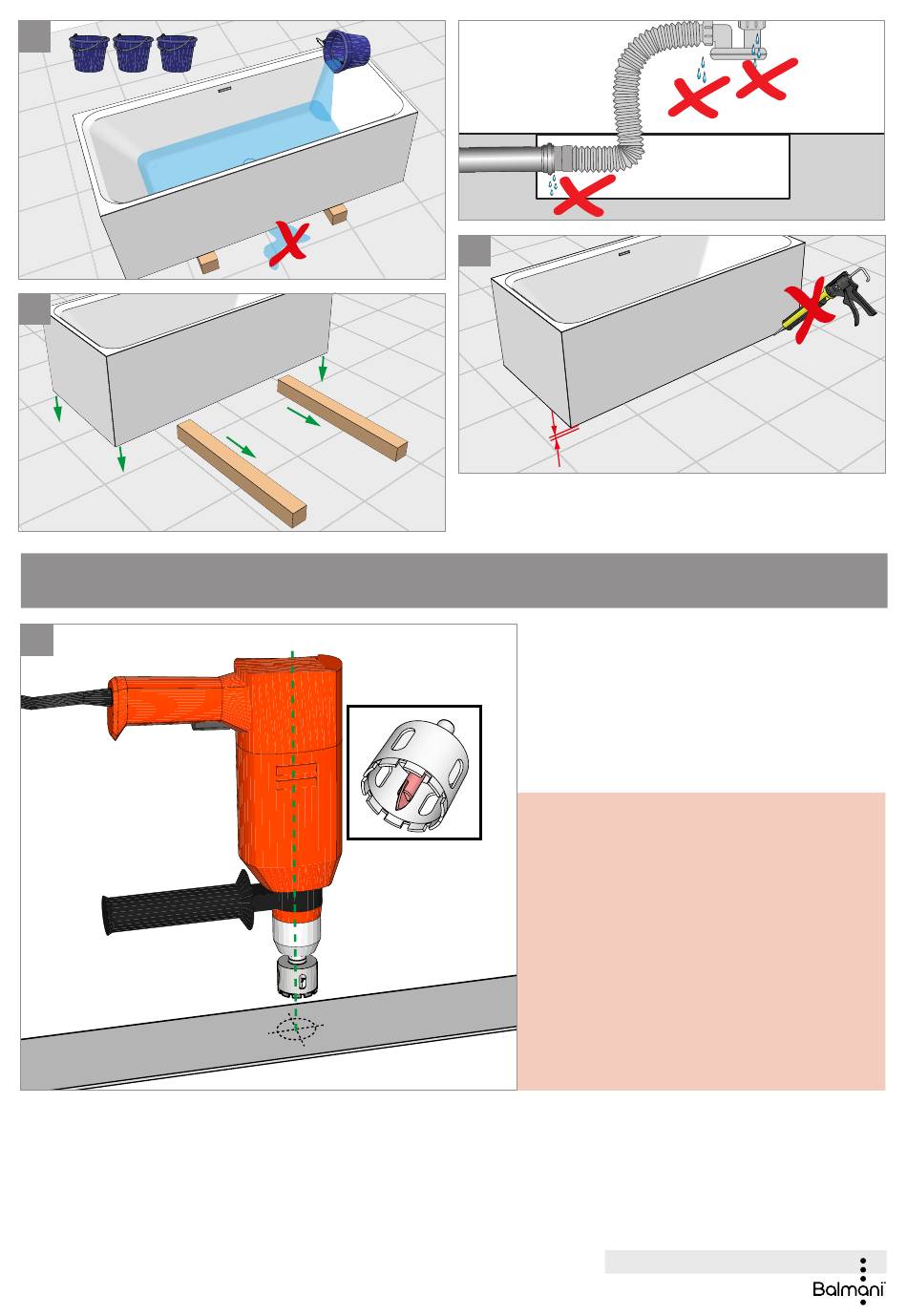 Balmani