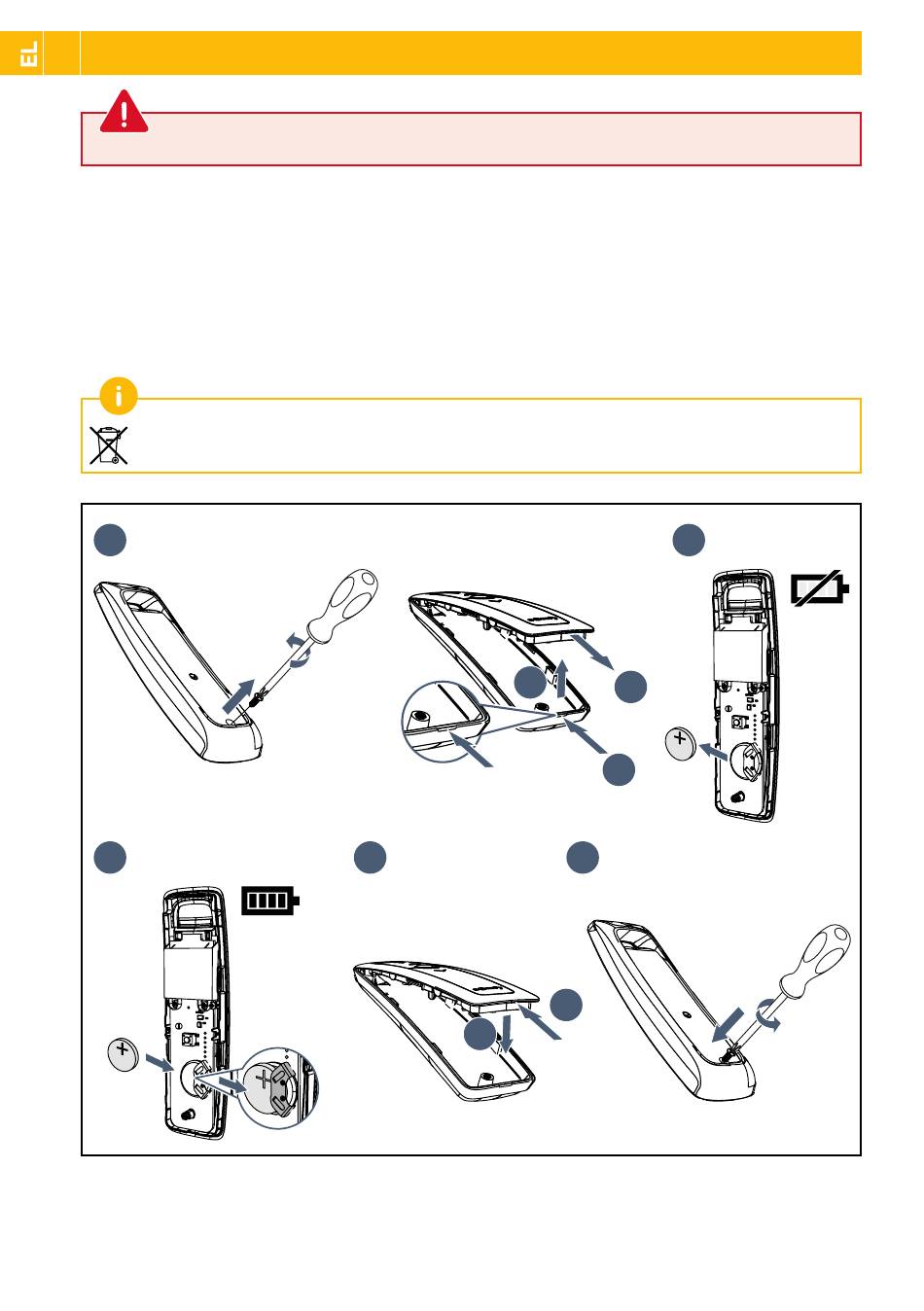 EL