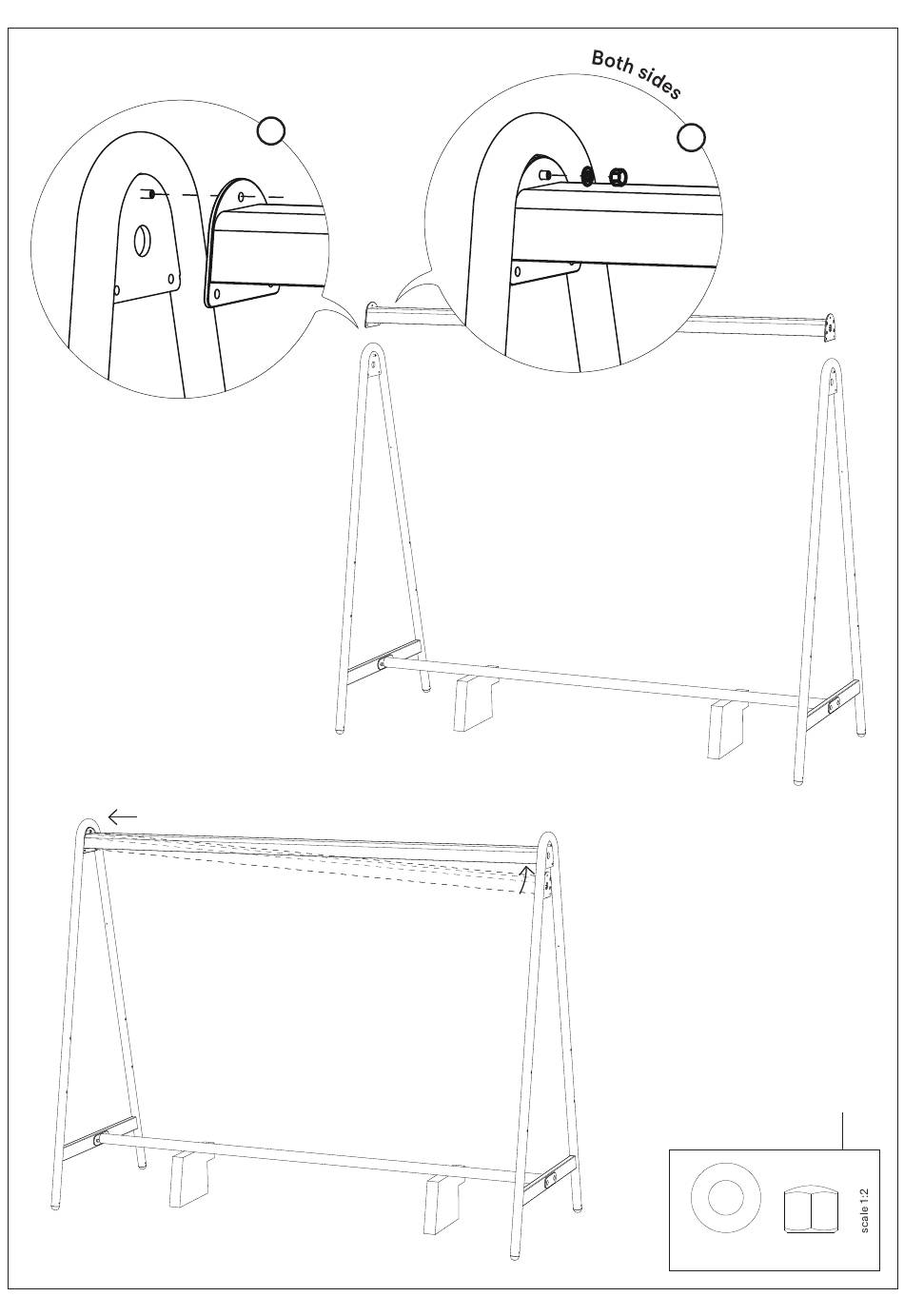 Both sides

scale 1:2