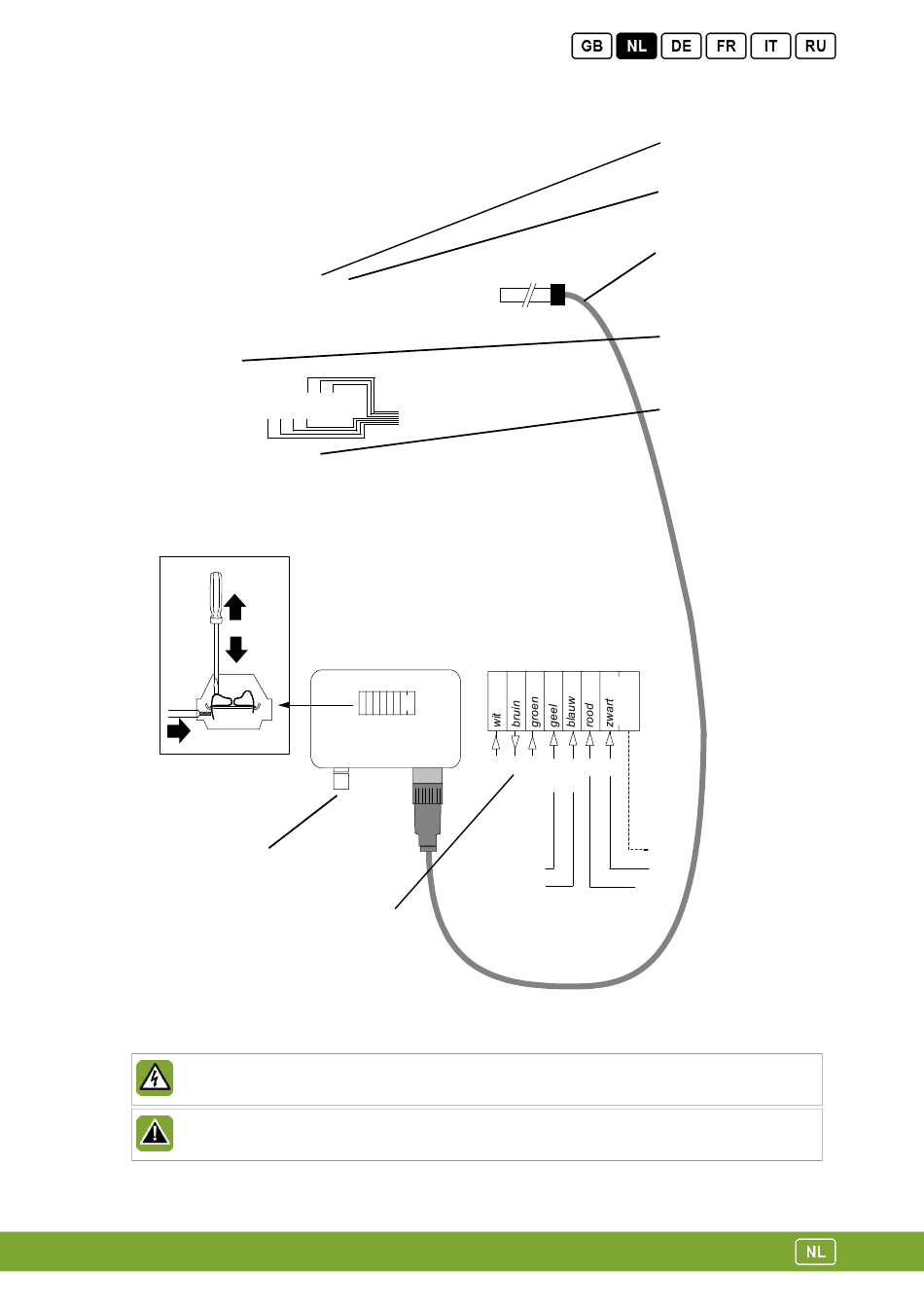 GB NL DE FR IT RU

wit
bruin
groen
geel
blauw
rood
zwart

NL