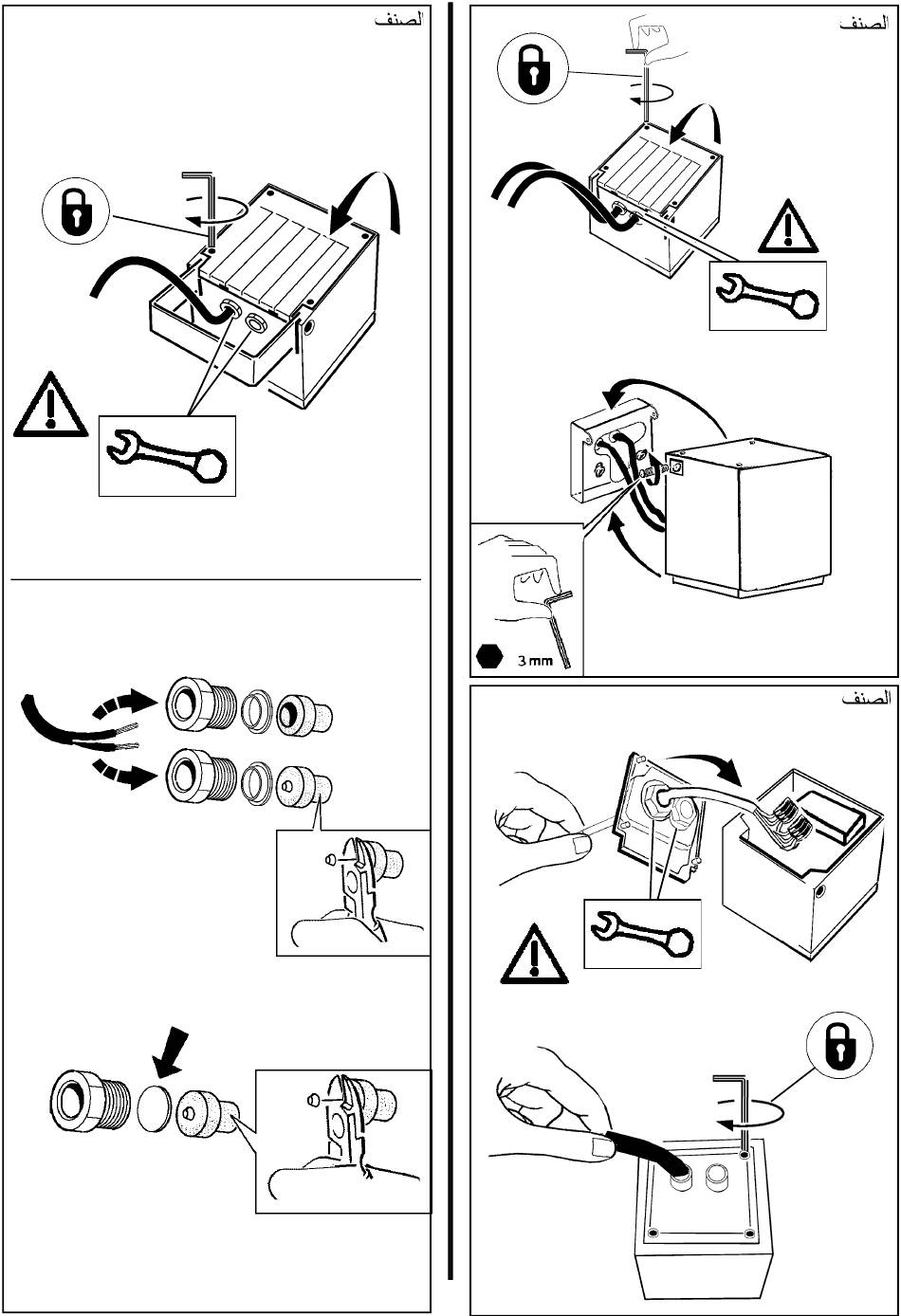 الصنف

الصنف

3 mm

الصنف