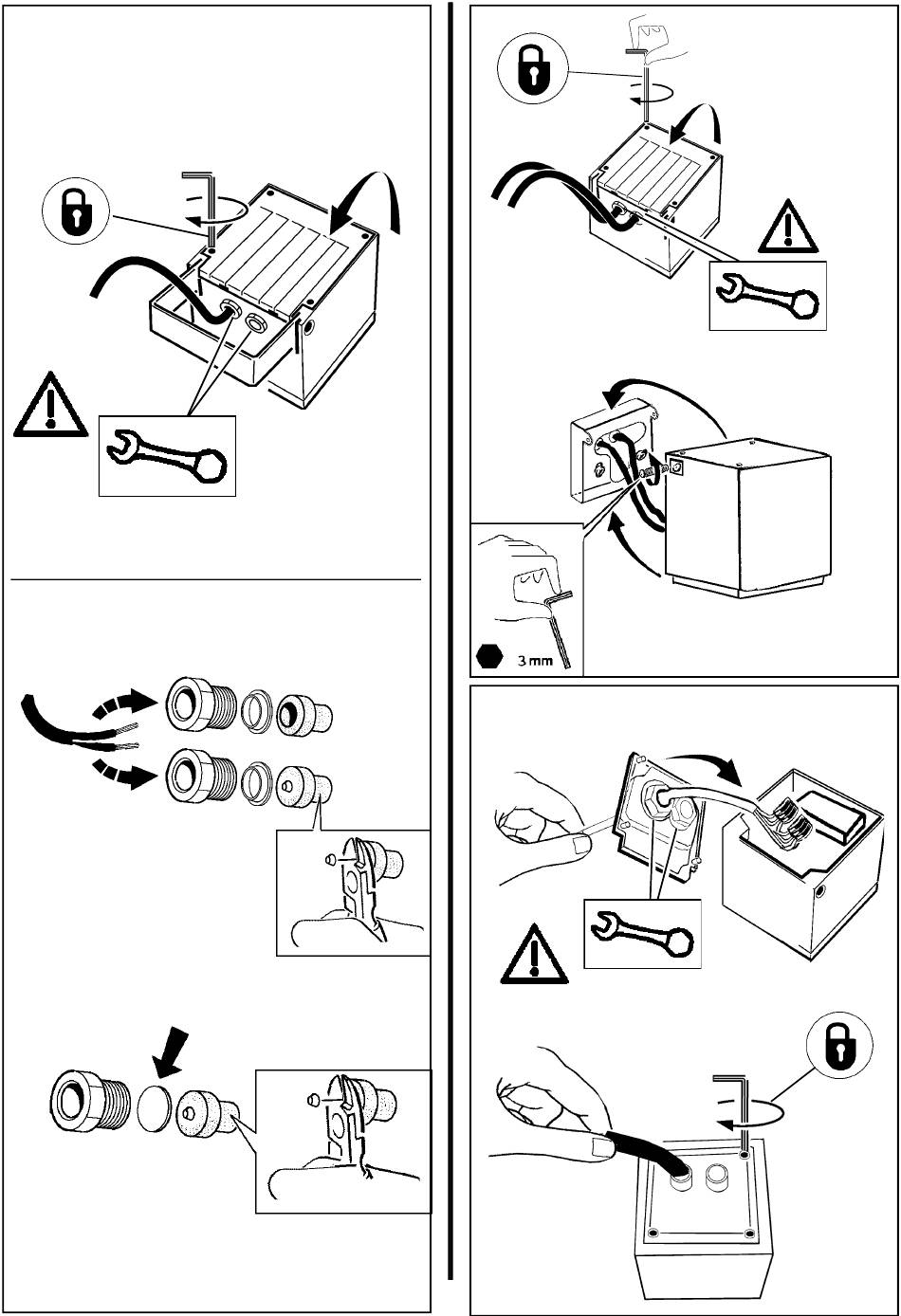 3 mm