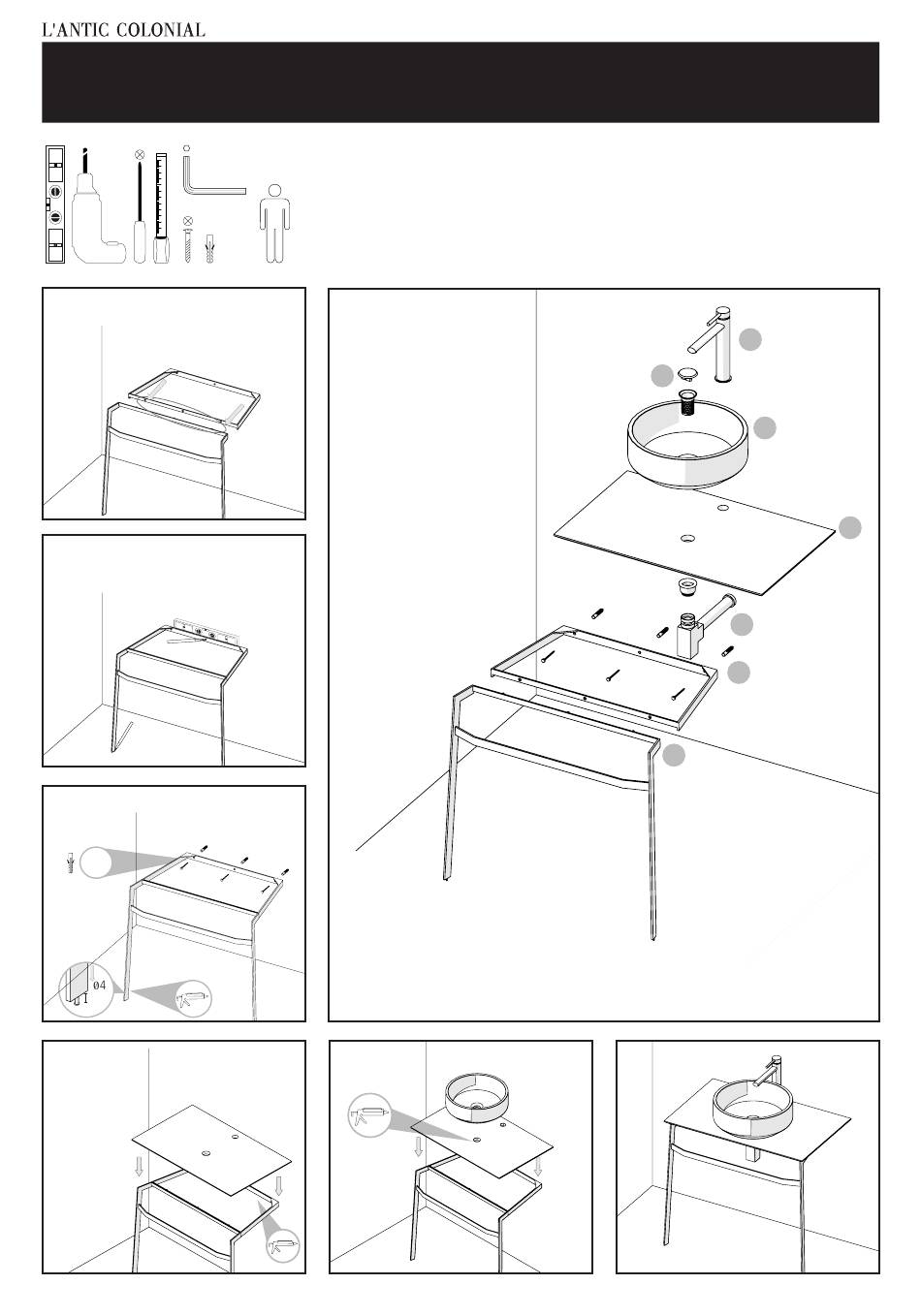 L'ANTIC COLONIAL

04