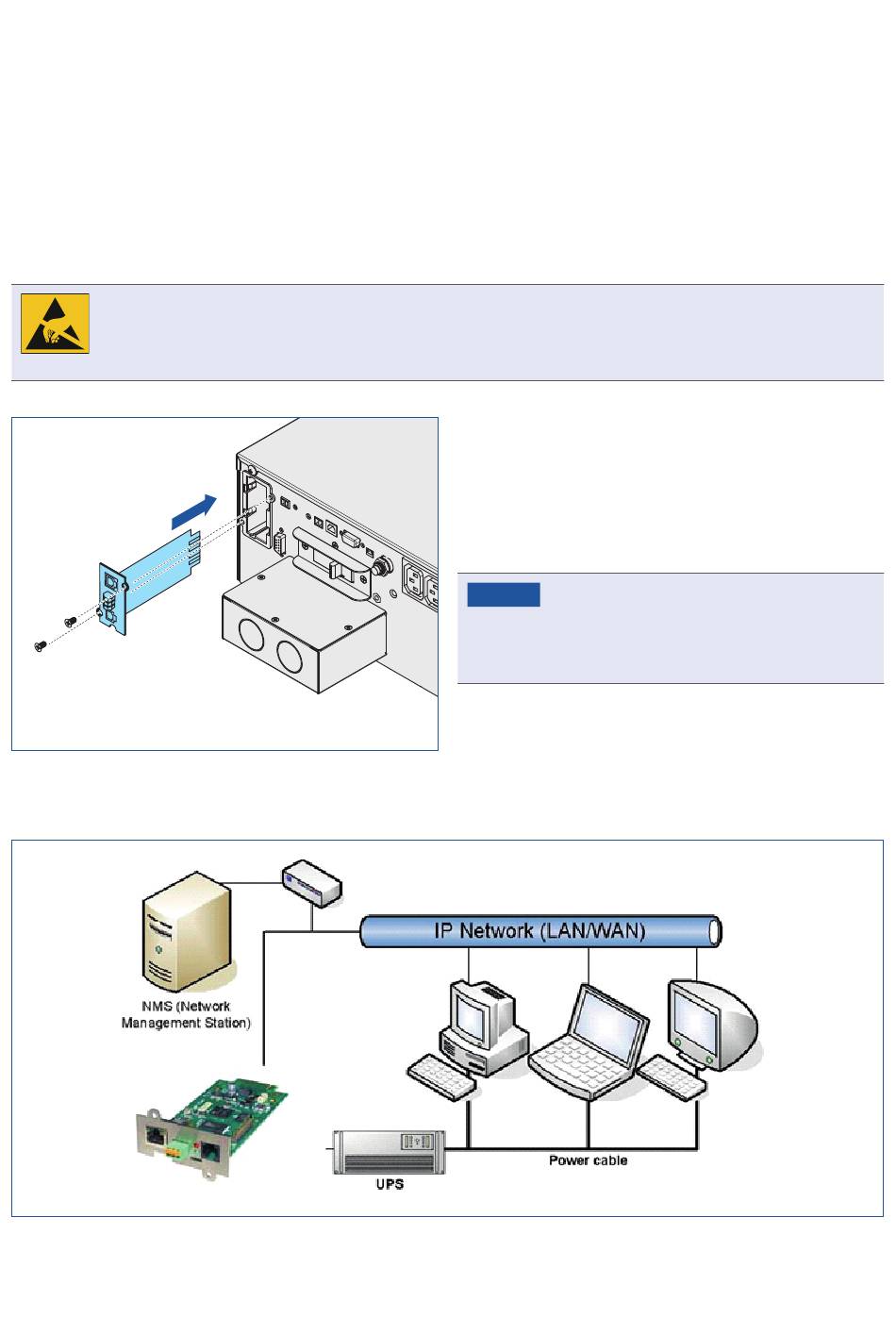 IP Network (LAN/WAN)

NMS (Network Management Station)

Power cable

UPS