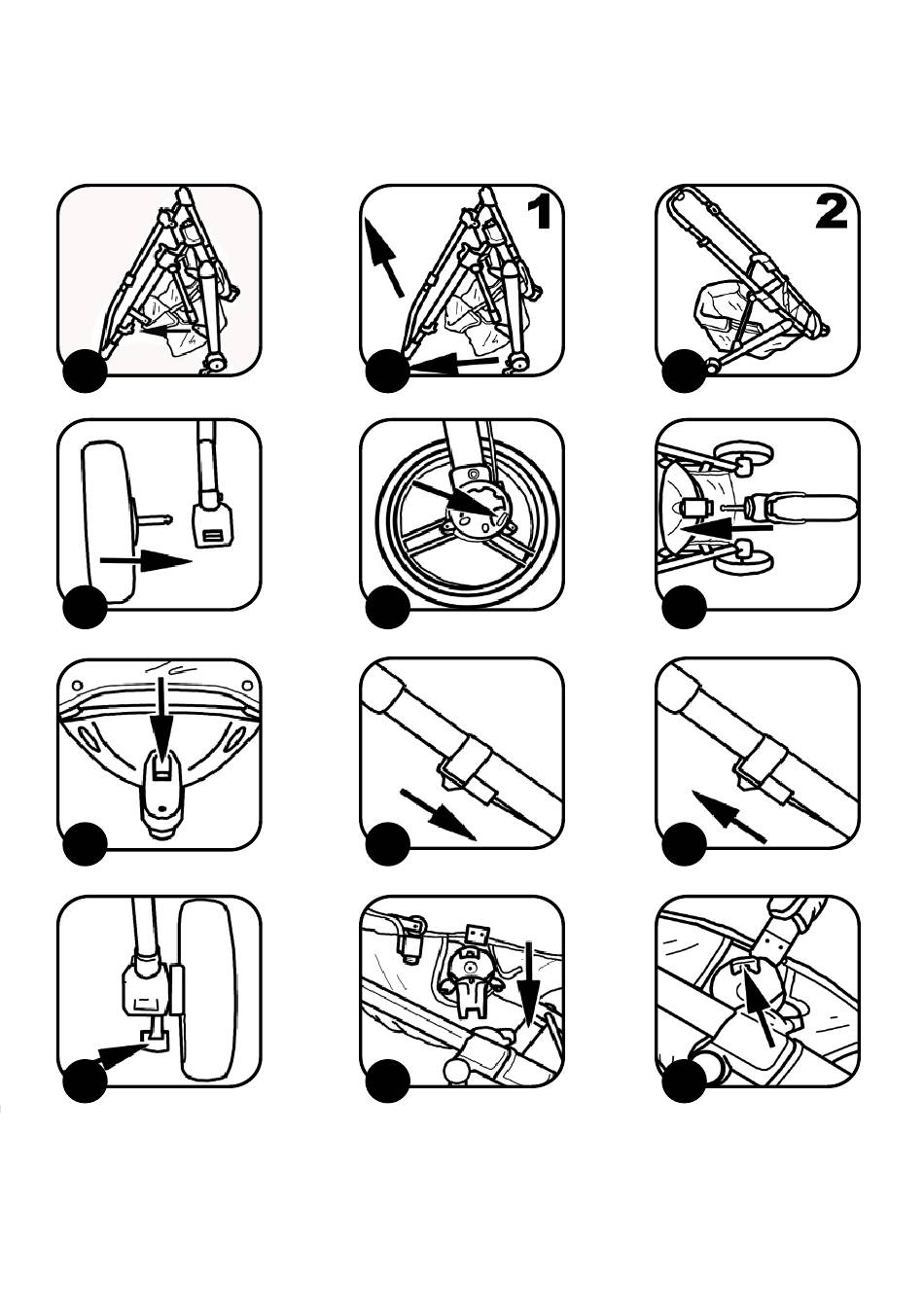 1

2