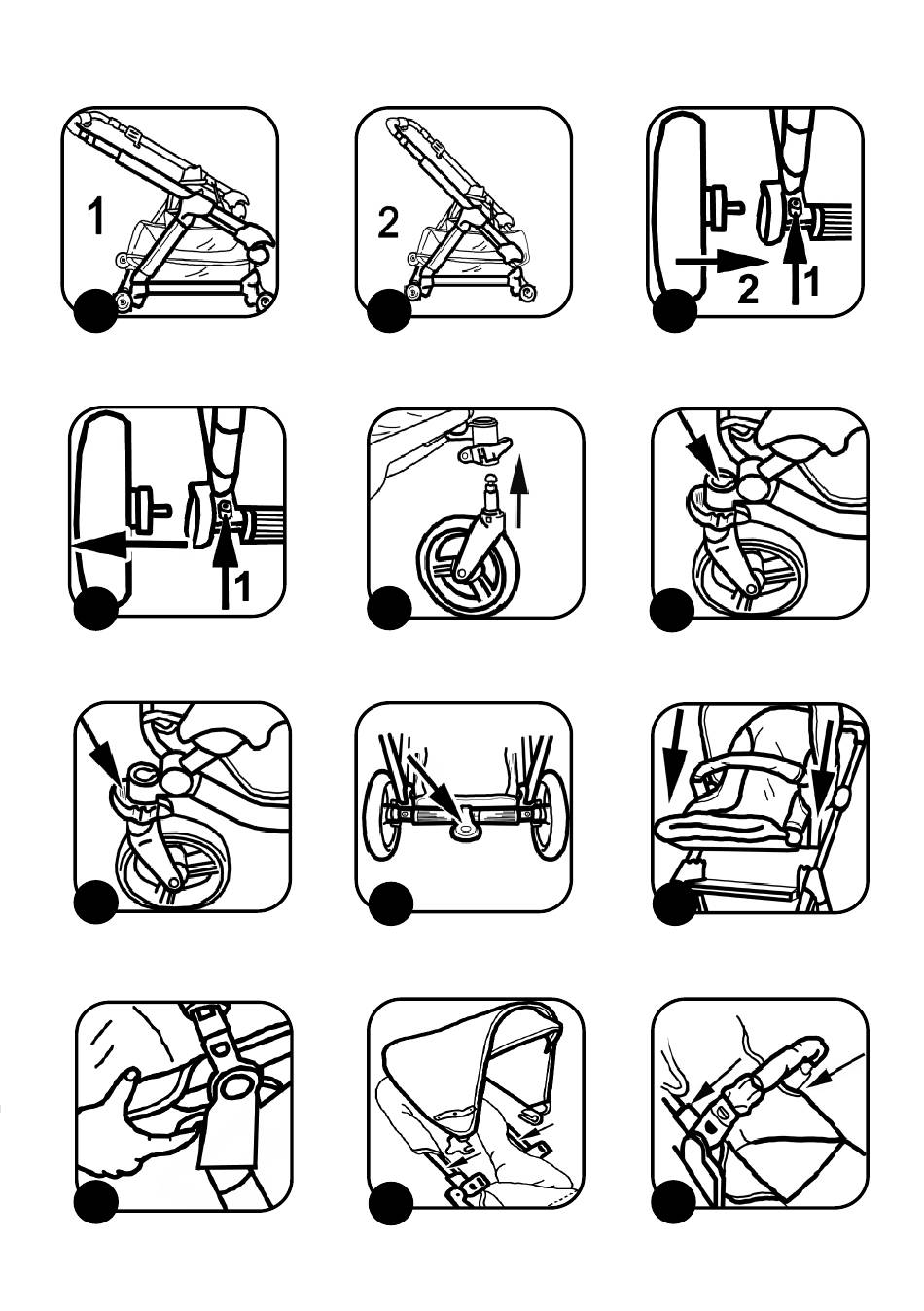 1

2

2
1

1