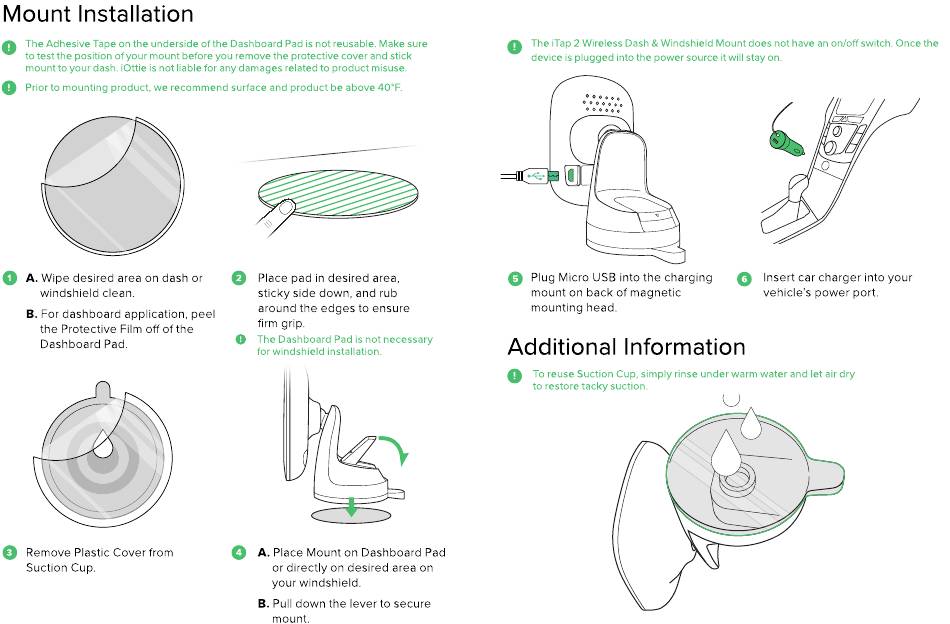 Mount Installation

! The Adhesive Tape on the underside of the Dashboard Pad is not reusable. Make sure to test the position of your mount before you remove the protective cover and stick mount to your dash. iOttie is not liable for any damages related to product misuse.

! Prior to mounting product, we recommend surface and product be above 40°F.

1 A. Wipe desired area on dash or windshield clean.

B. For dashboard application, peel the Protective Film off of the Dashboard Pad.

2 Place pad in desired area, sticky side down, and rub around the edges to ensure firm grip.

! The Dashboard Pad is not necessary for windshield installation.

3 Remove Plastic Cover from Suction Cup.

4 A. Place Mount on Dashboard Pad or directly on desired area on your windshield.

B. Pull down the lever to secure mount.

! The iTap 2 Wireless Dash & Windshield Mount does not have an on/off switch. Once the device is plugged into the power source it will stay on.

5 Plug Micro USB into the charging mount on back of magnetic mounting head.

6 Insert car charger into your vehicle's power port.

Additional Information

! To reuse Suction Cup, simply rinse under warm water and let air dry to restore tacky suction.