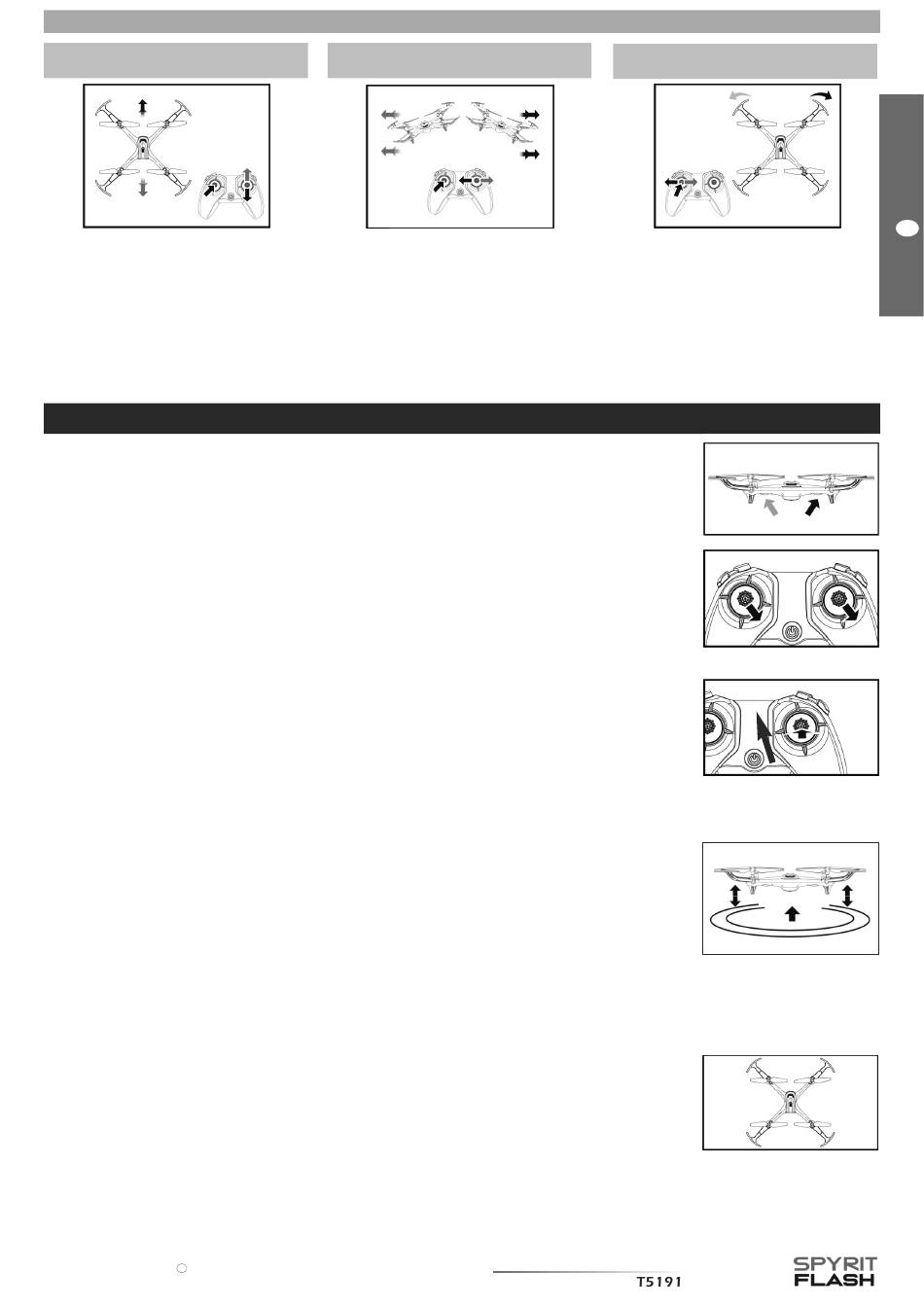 T5191

SPYRIT FLASH