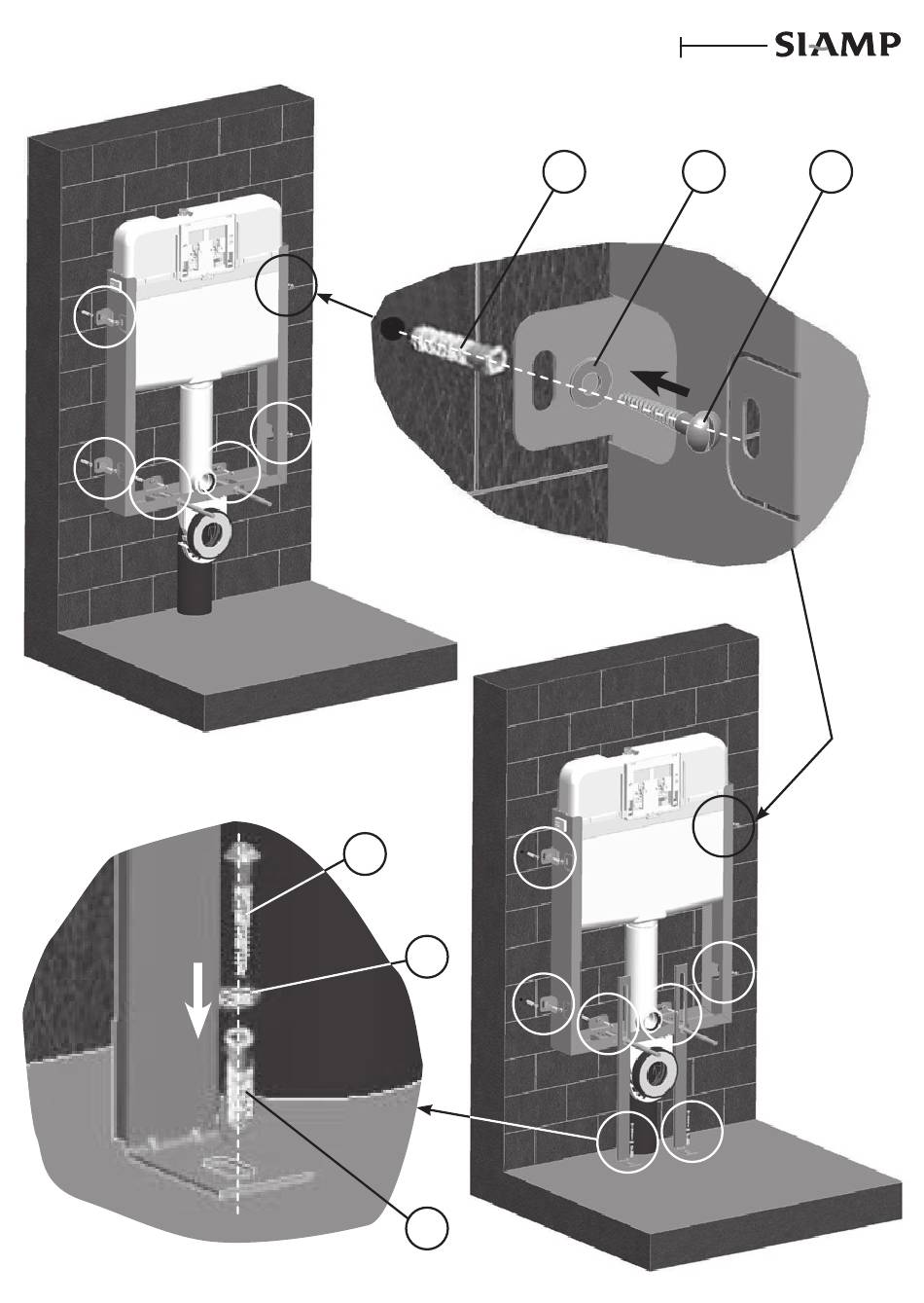 SIAMP