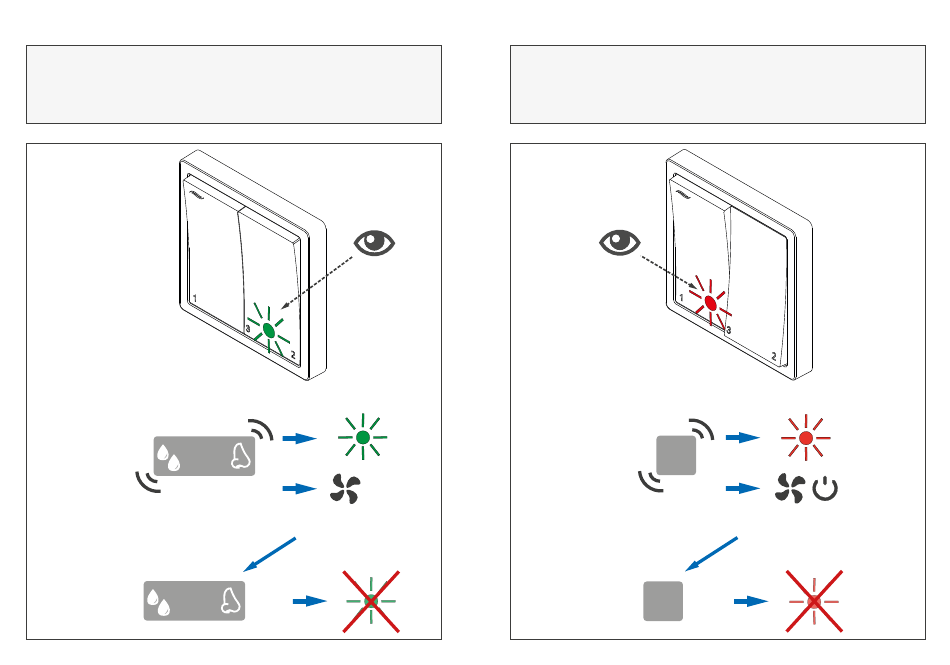 1
3
2

1
3
2