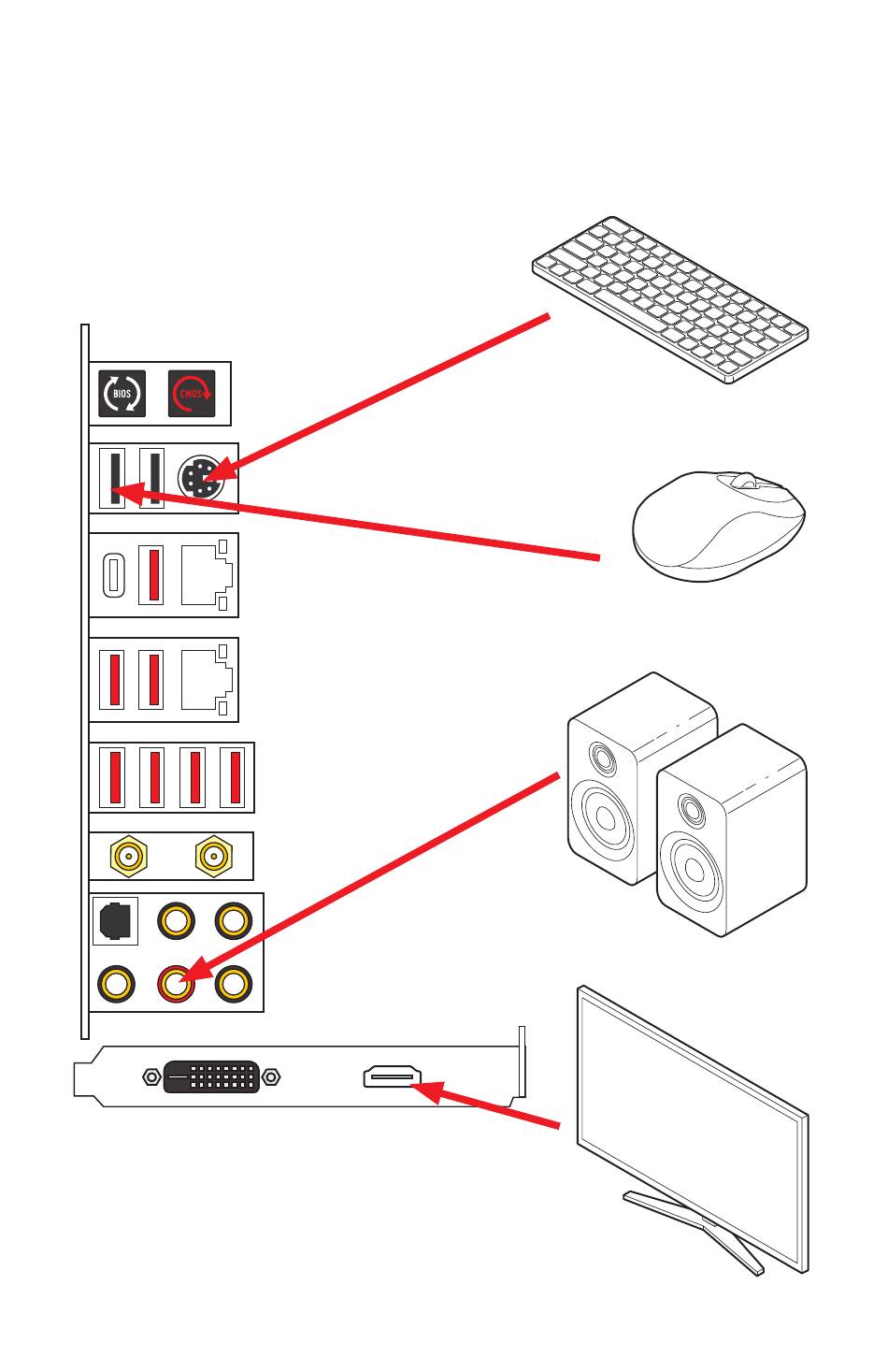 BIOS
CMOS