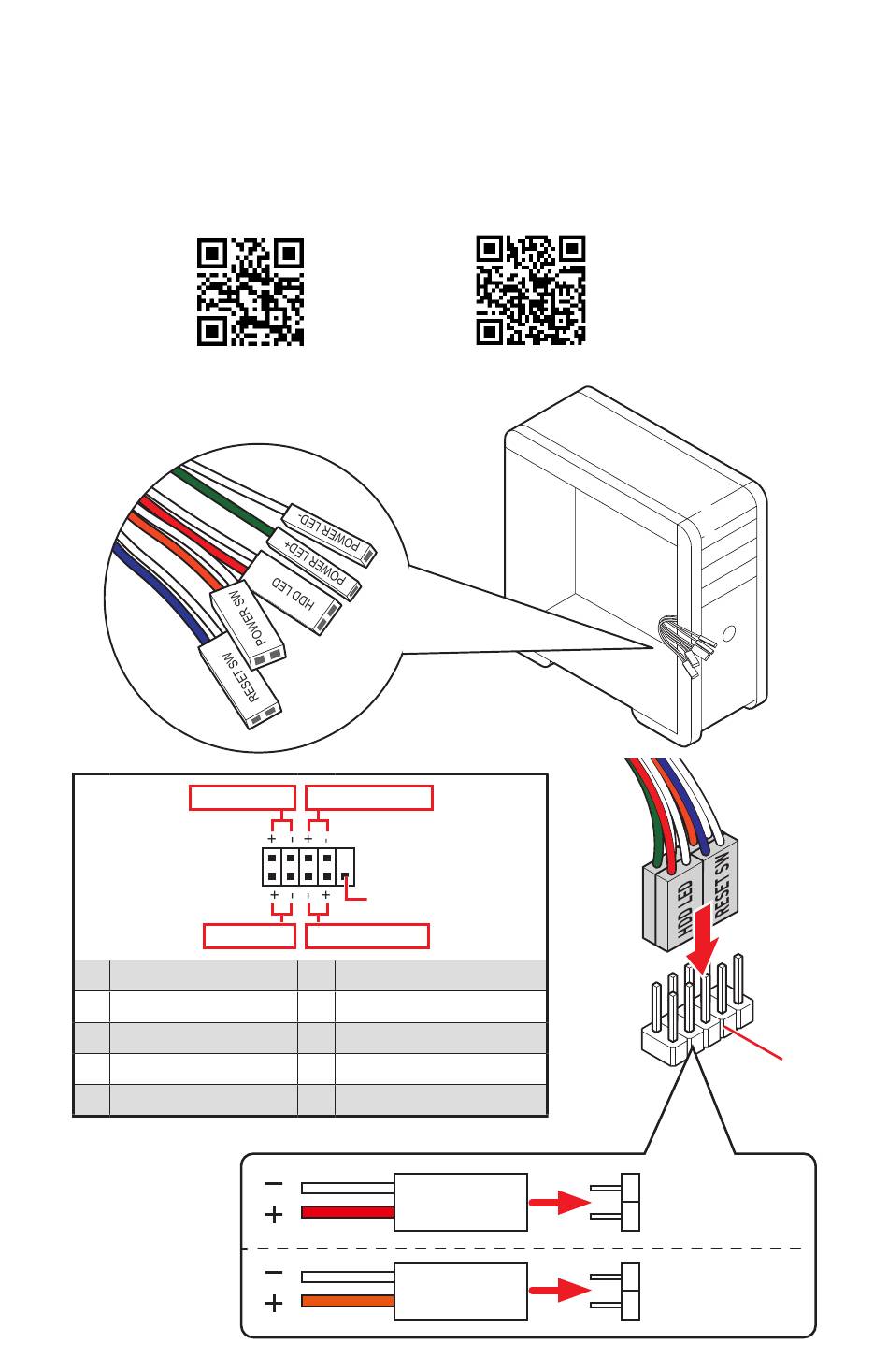 POWER LED-
POWER LED+
HDD LED
POWER SW
RESET SW

+ - + -
+ - - +

HDD LED
RESET SW

−
+
−
+