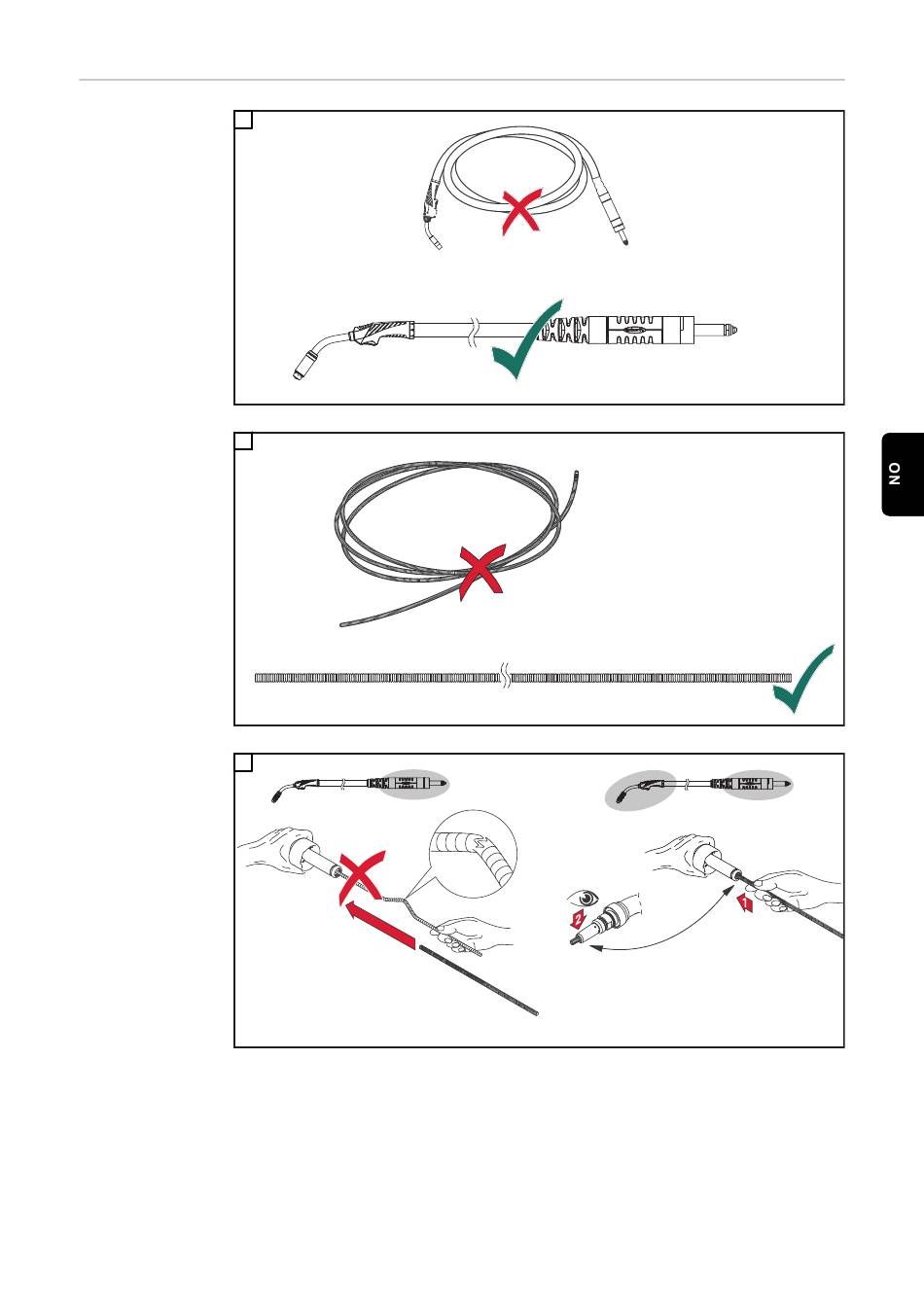 NO

2

1