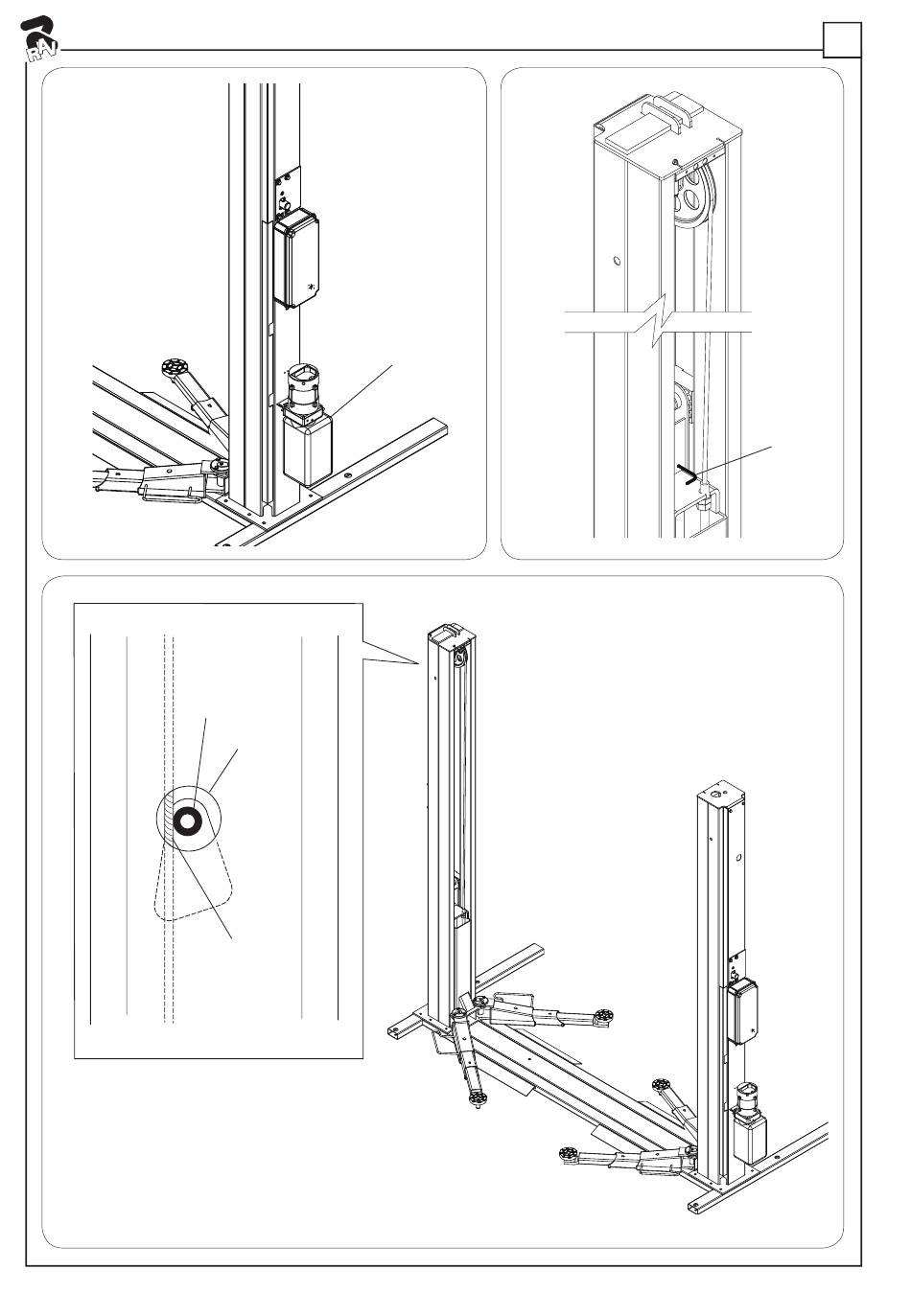 RAV