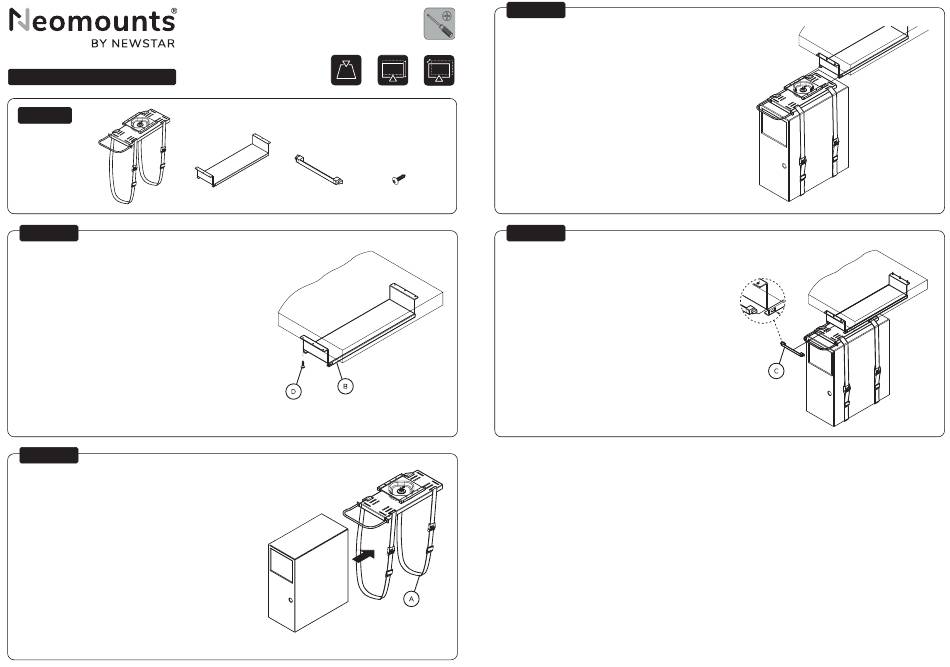 Neomounts®
BY NEWSTAR

D

B

A

C