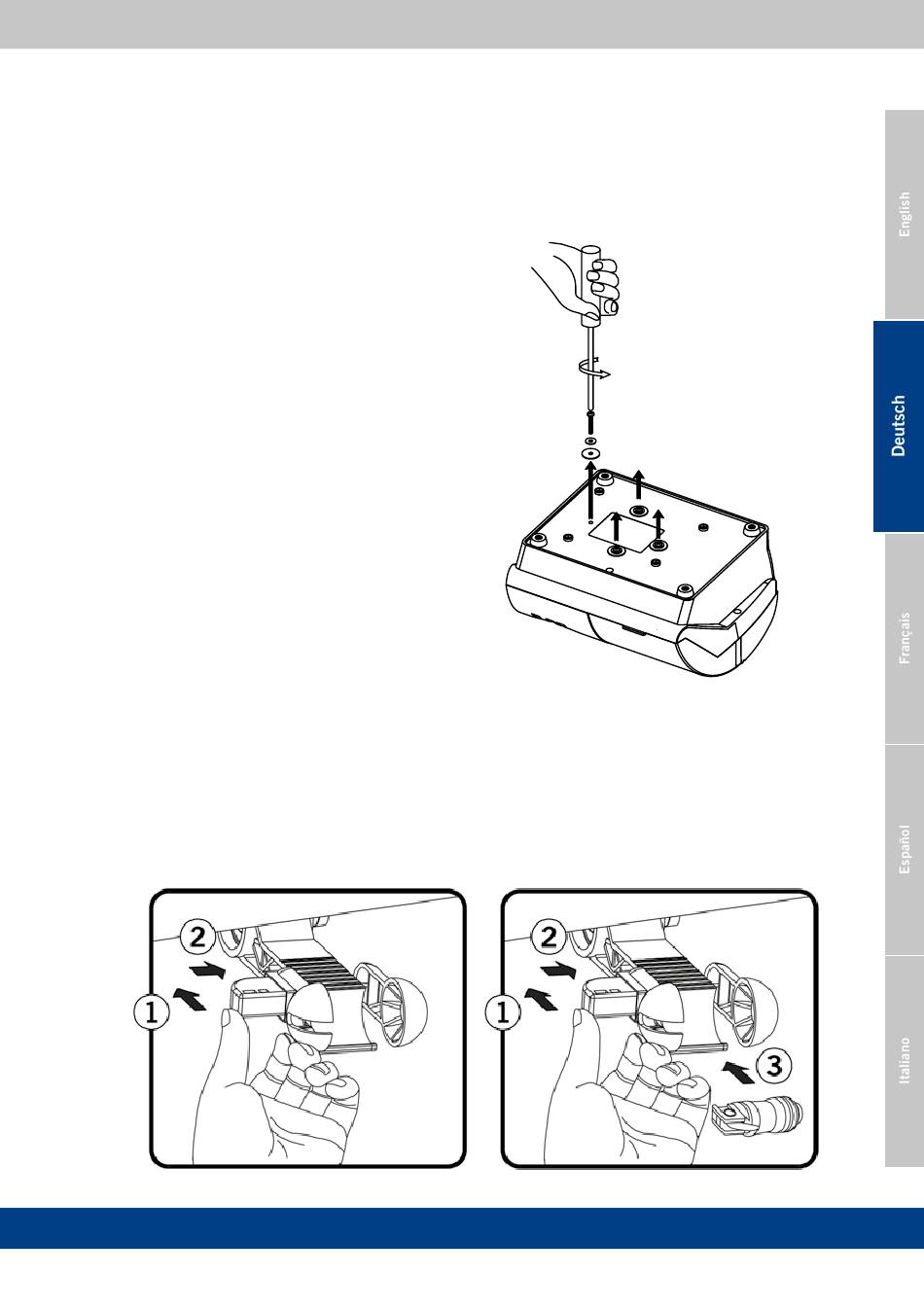 English

Deutsch

Français

Español

Italiano

2
1

2
1
3