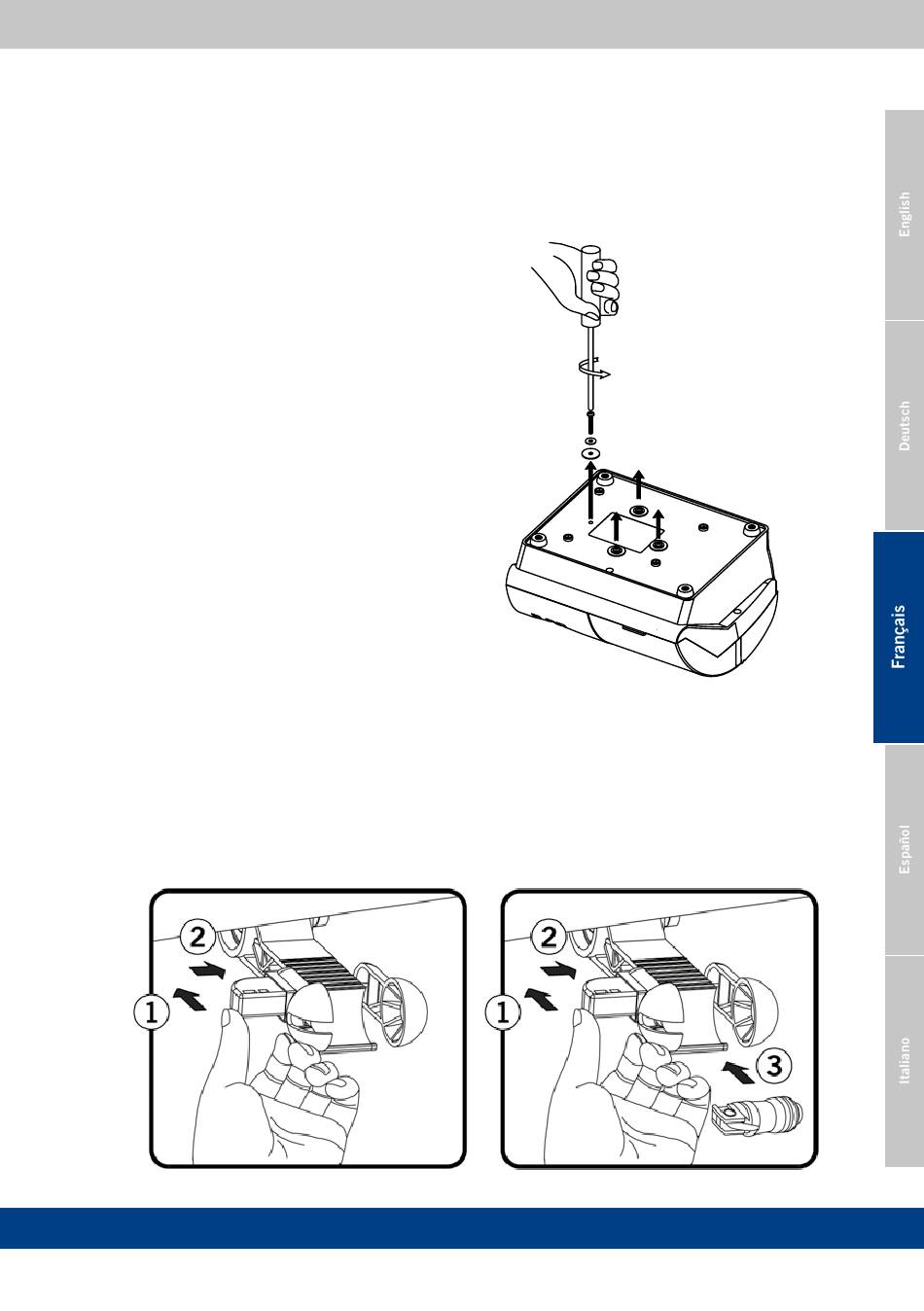 English

Deutsch

Français

Español

Italiano

2

1

2

1

3