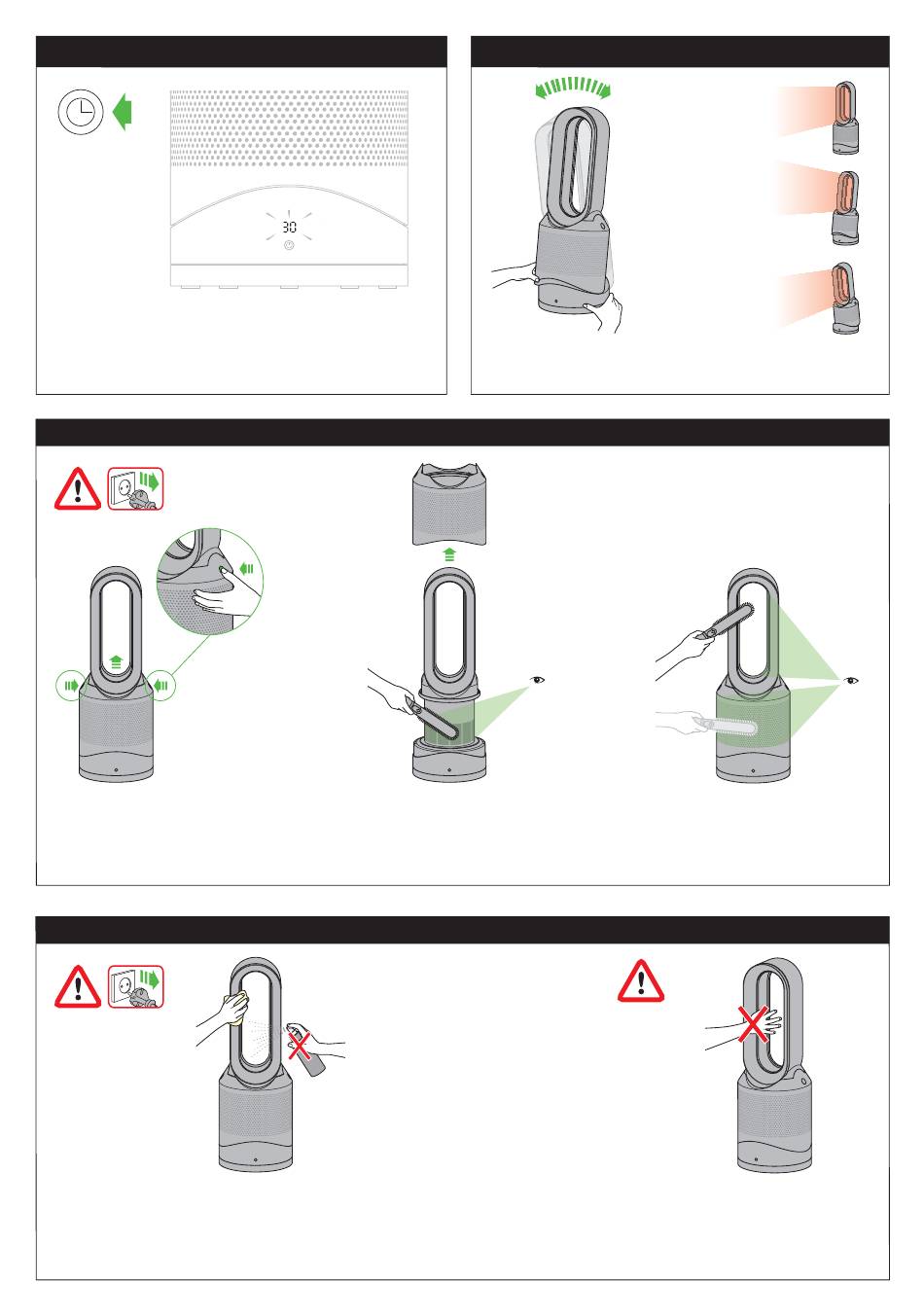 30