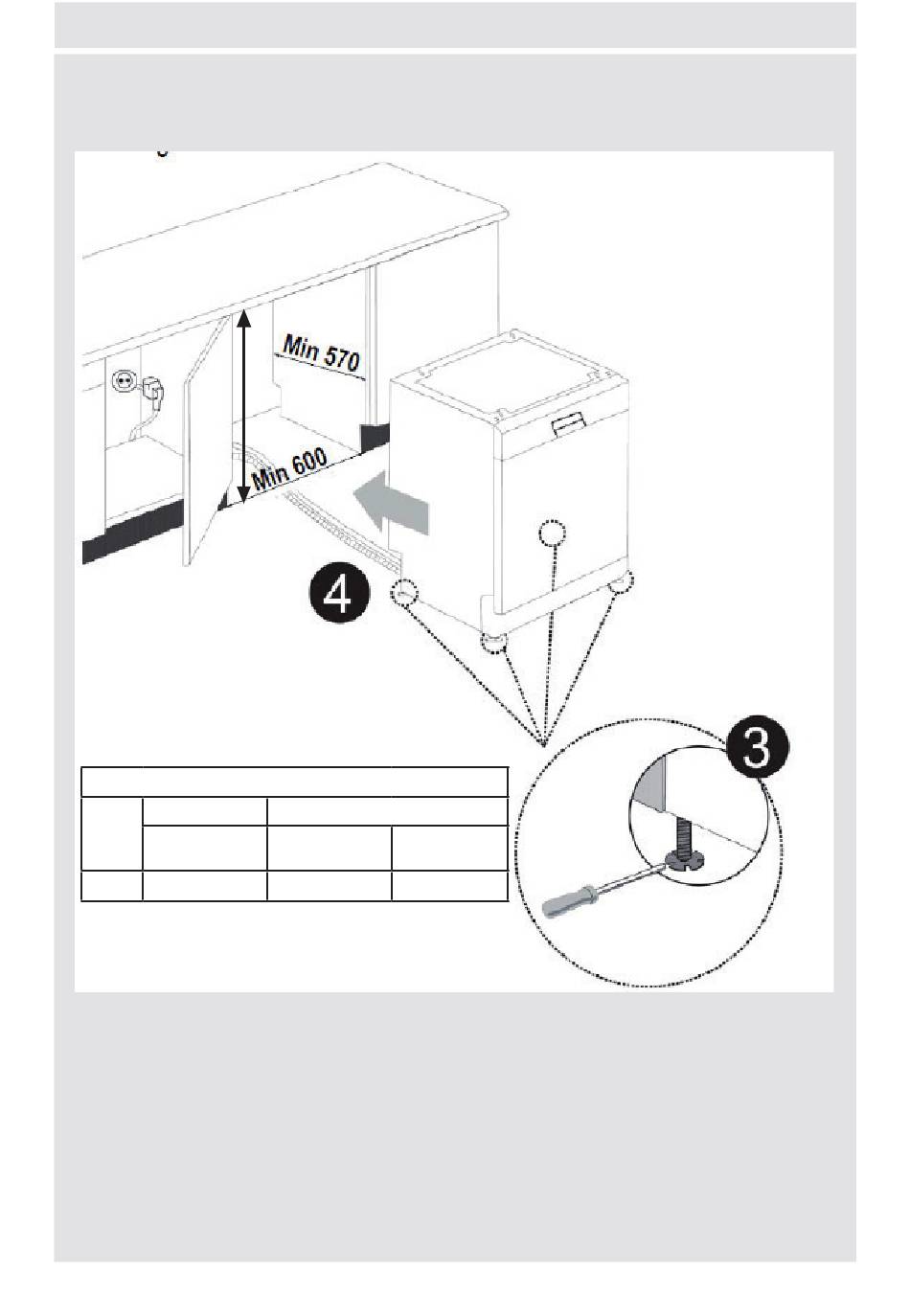 Min 570

Min 600

4

3