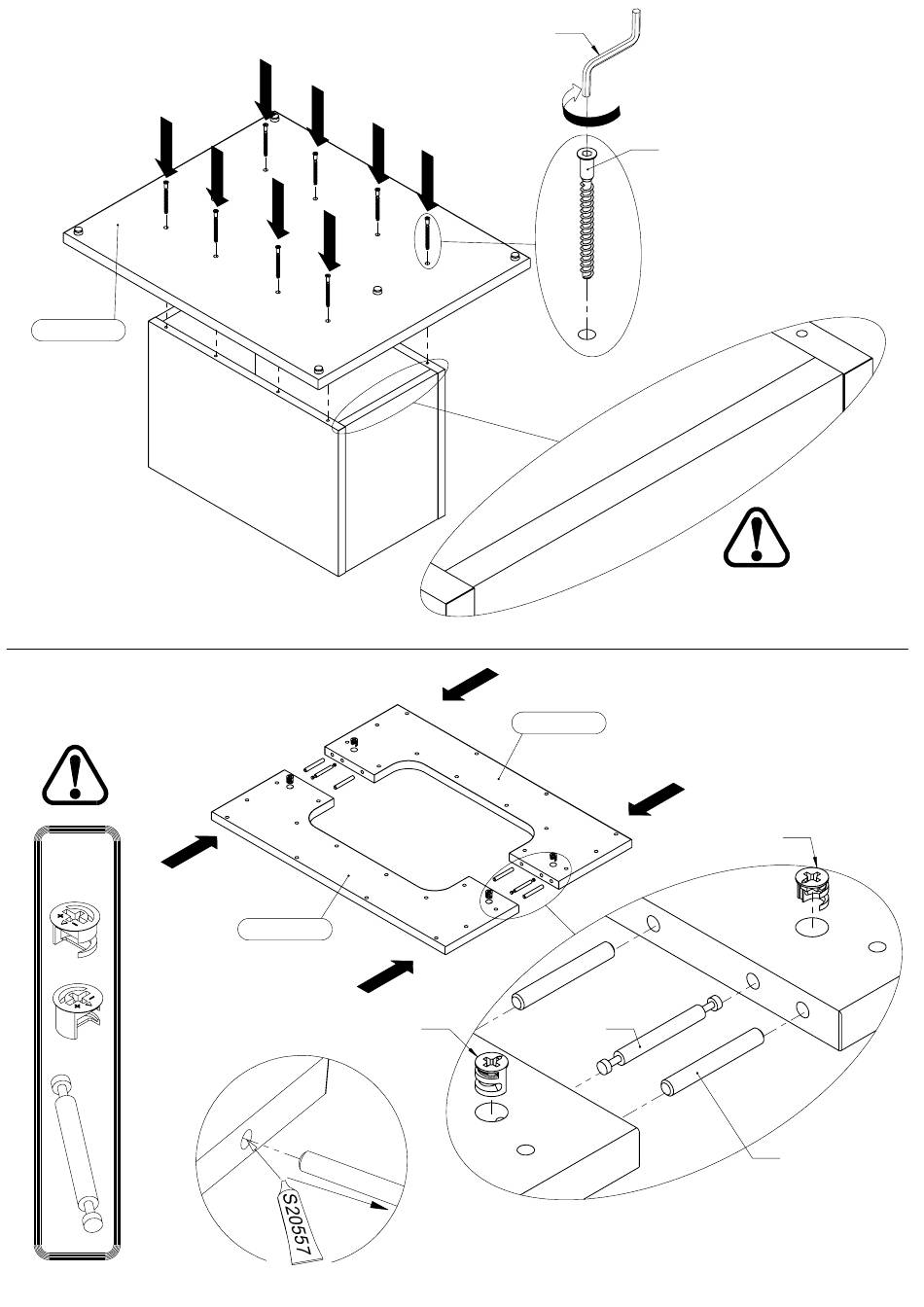 S20557