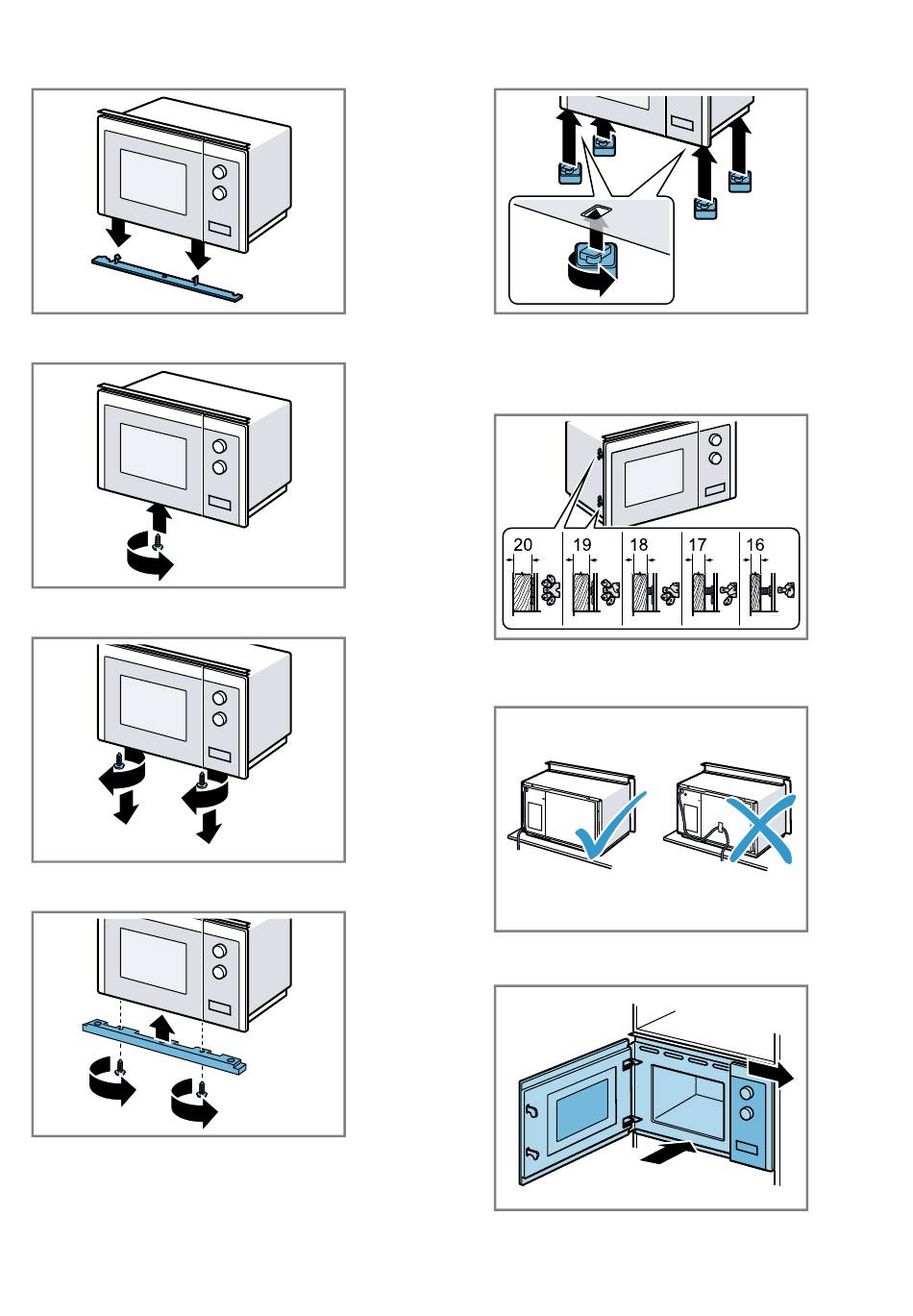 20
19
18
17
16