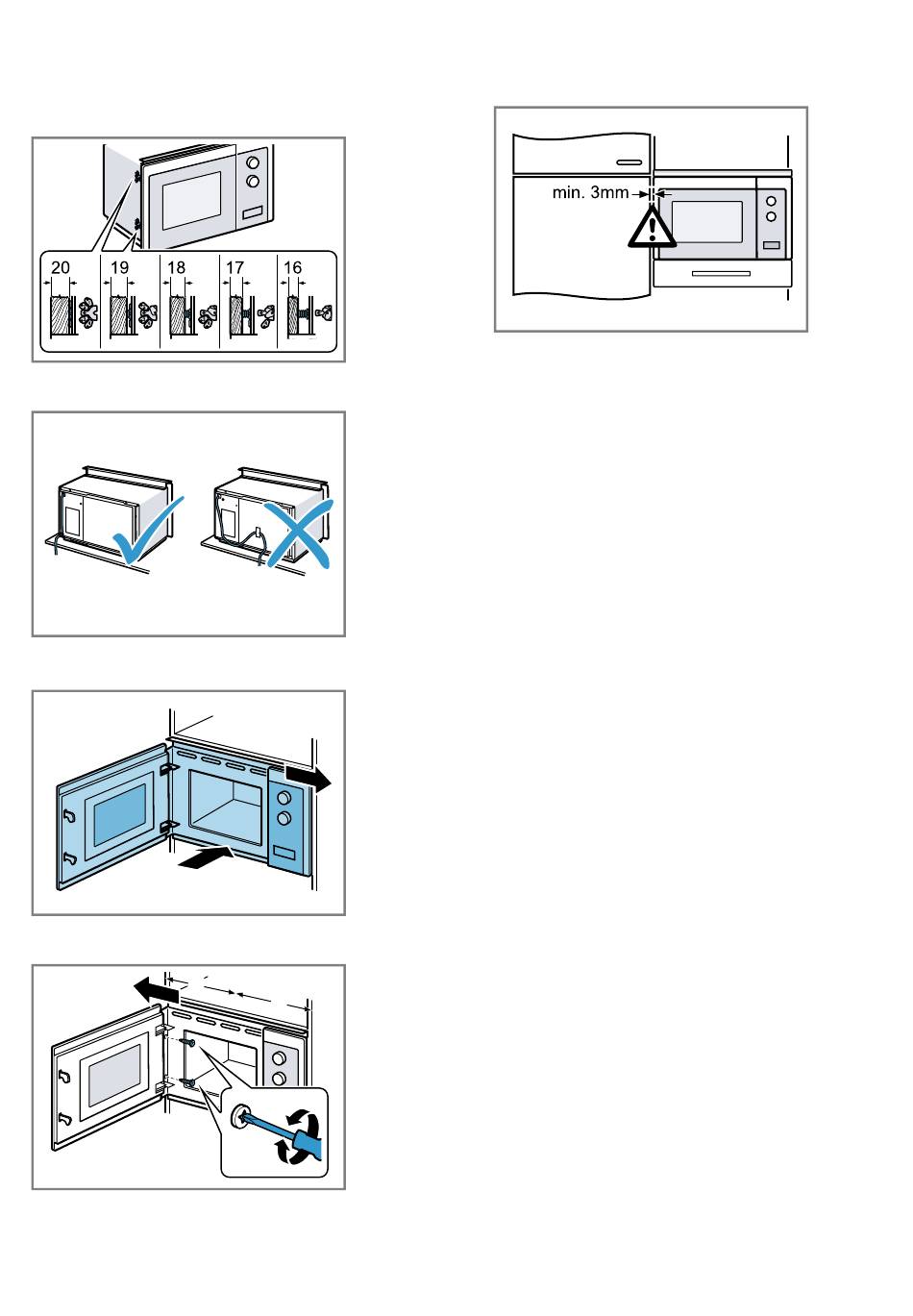 20 19 18 17 16

min. 3mm