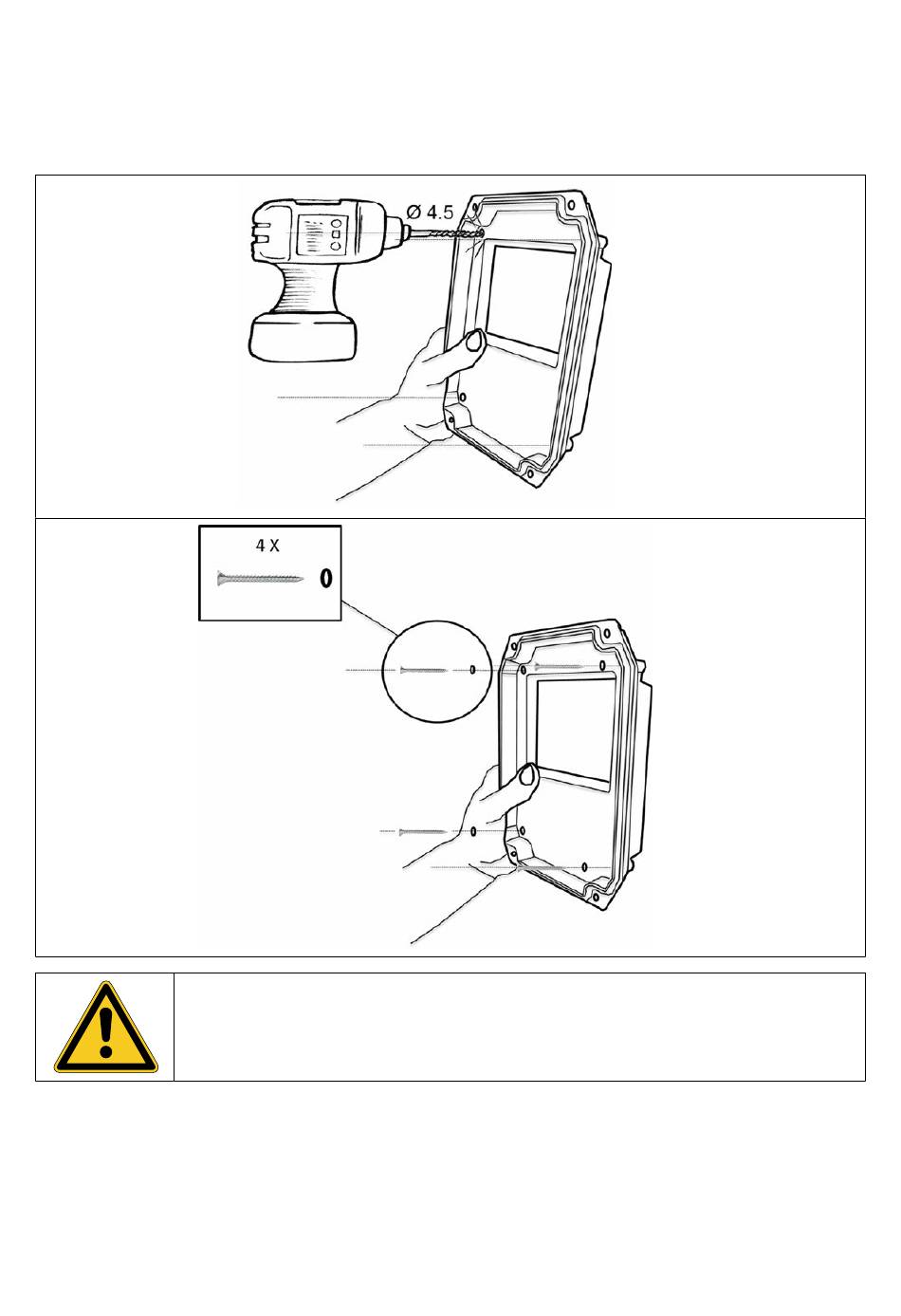 Ø 4.5

4 X