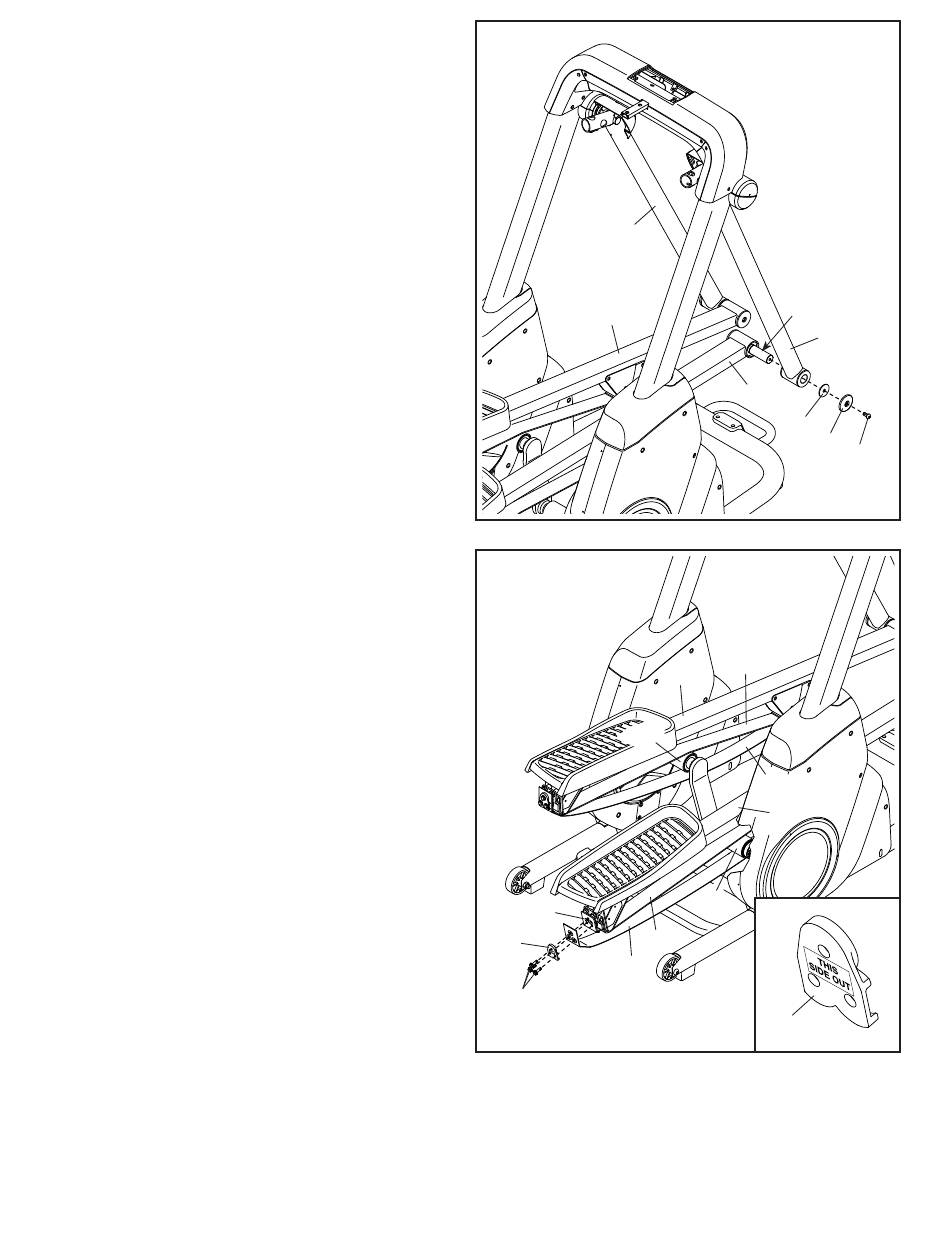 THIS SIDE OUT